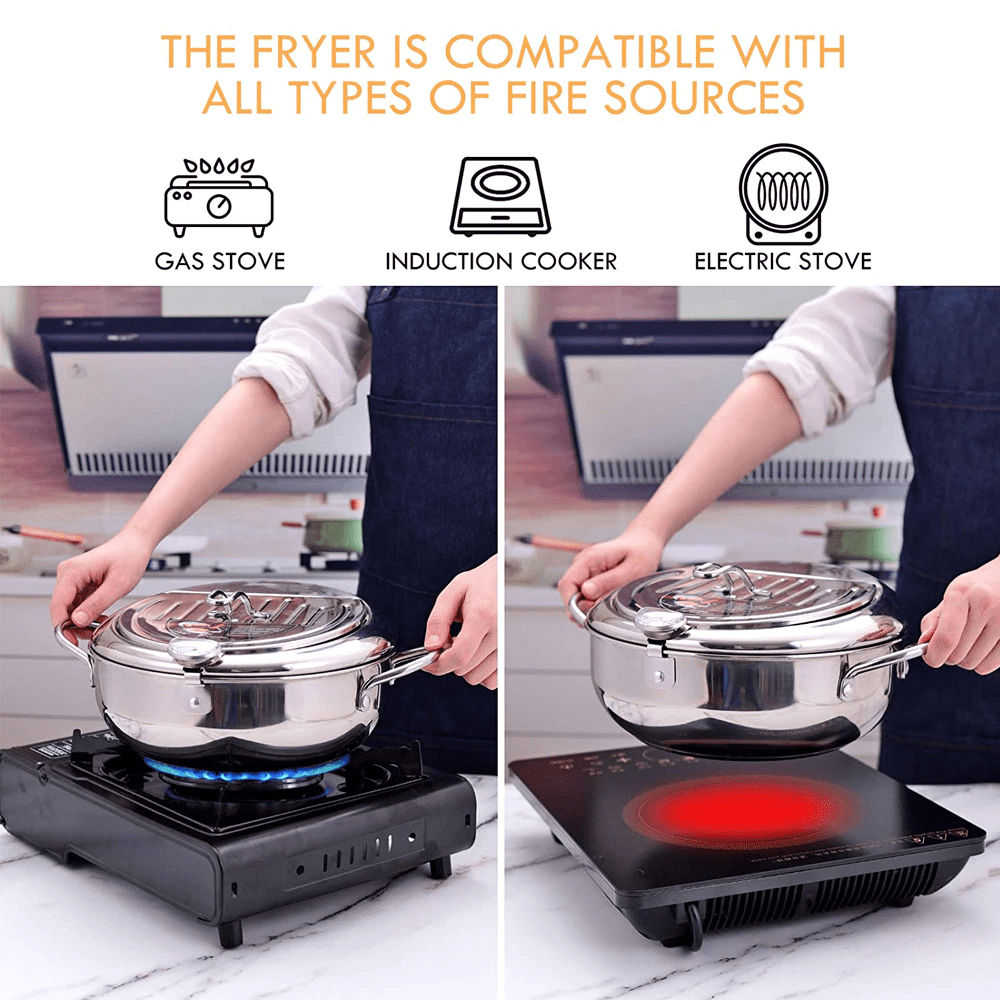 THE FRYER IS COMPATIBLE WITH ALL TYPES OF FIRE SOURCES

GAS STOVE

INDUCTION COOKER

ELECTRIC STOVE