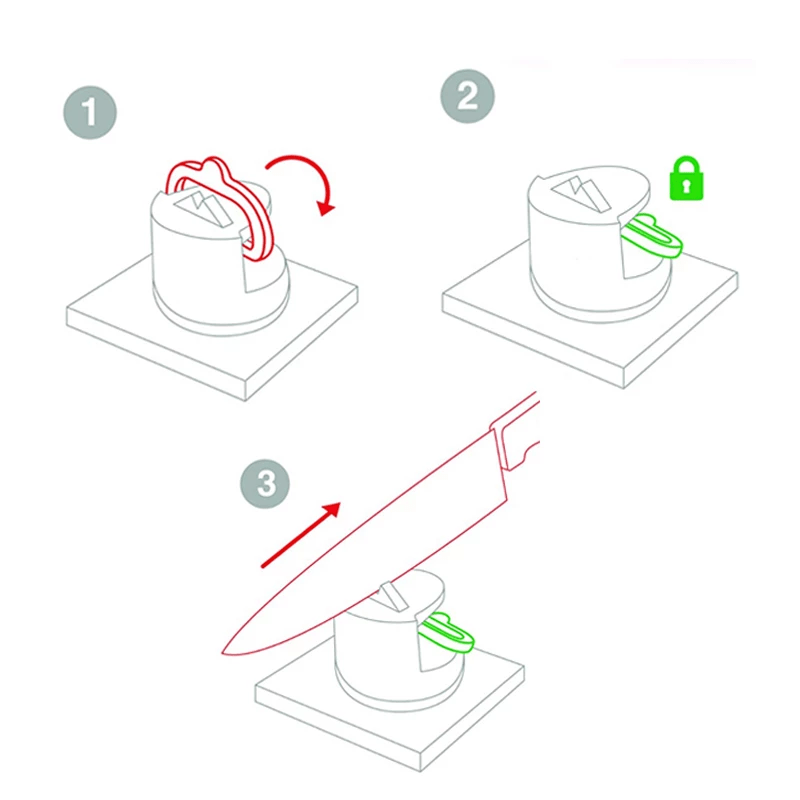 1

2

3