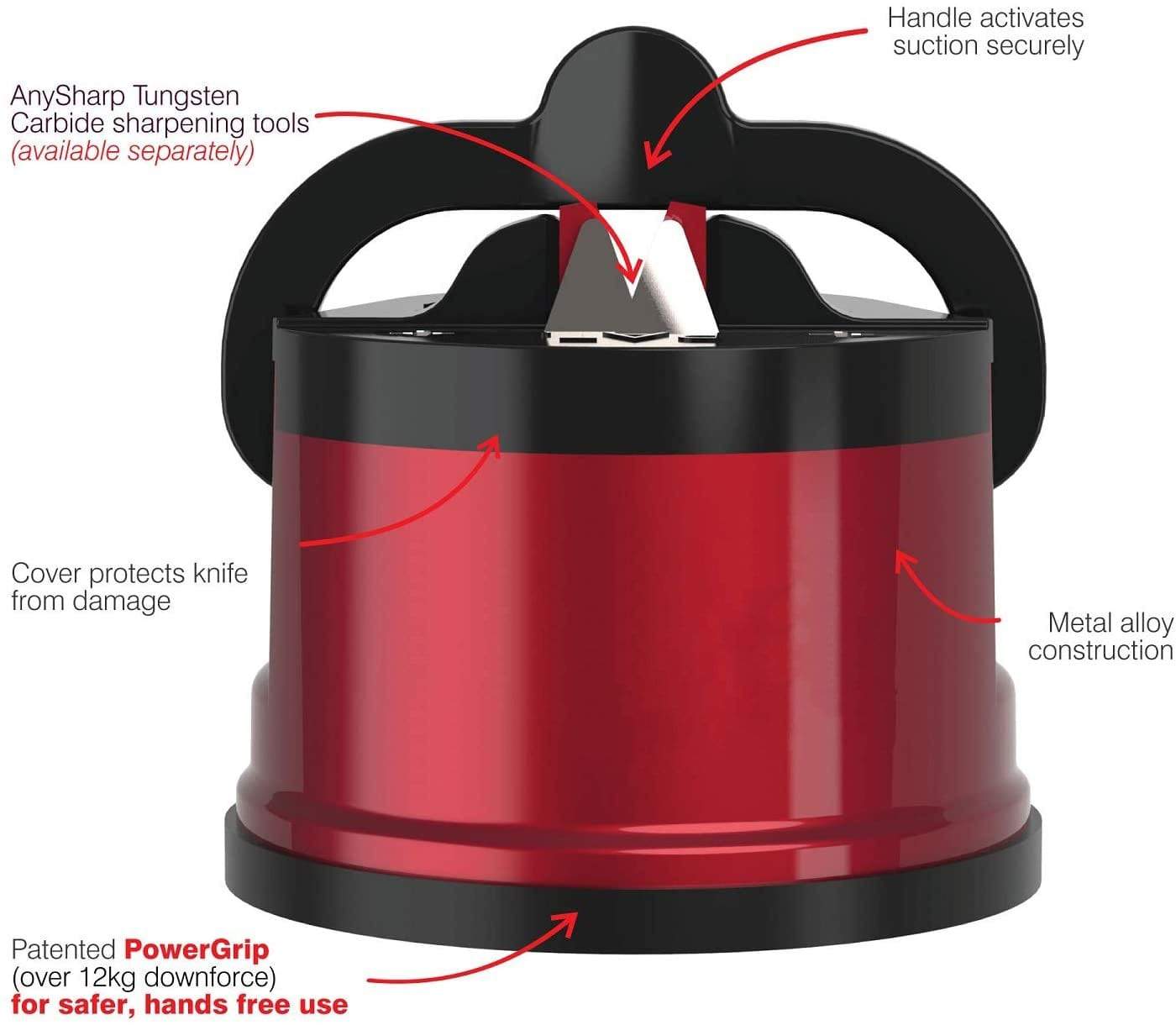 Handle activates suction securely

AnySharp Tungsten Carbide sharpening tools (available separately)

Cover protects knife from damage

Metal alloy construction

Patented PowerGrip (over 12kg downforce) for safer, hands free use