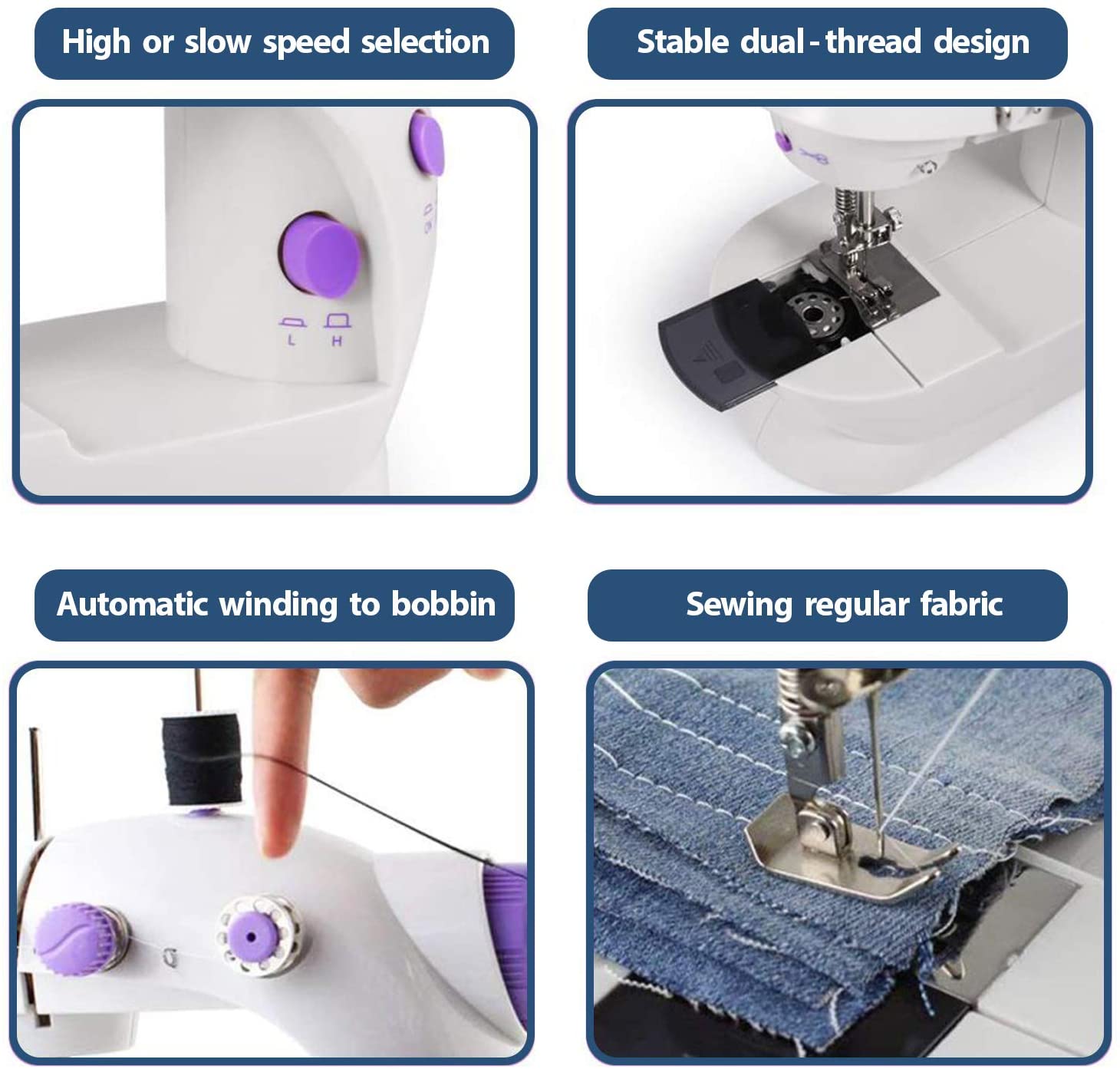 High or slow speed selection

L H

Stable dual - thread design

Automatic winding to bobbin

Sewing regular fabric