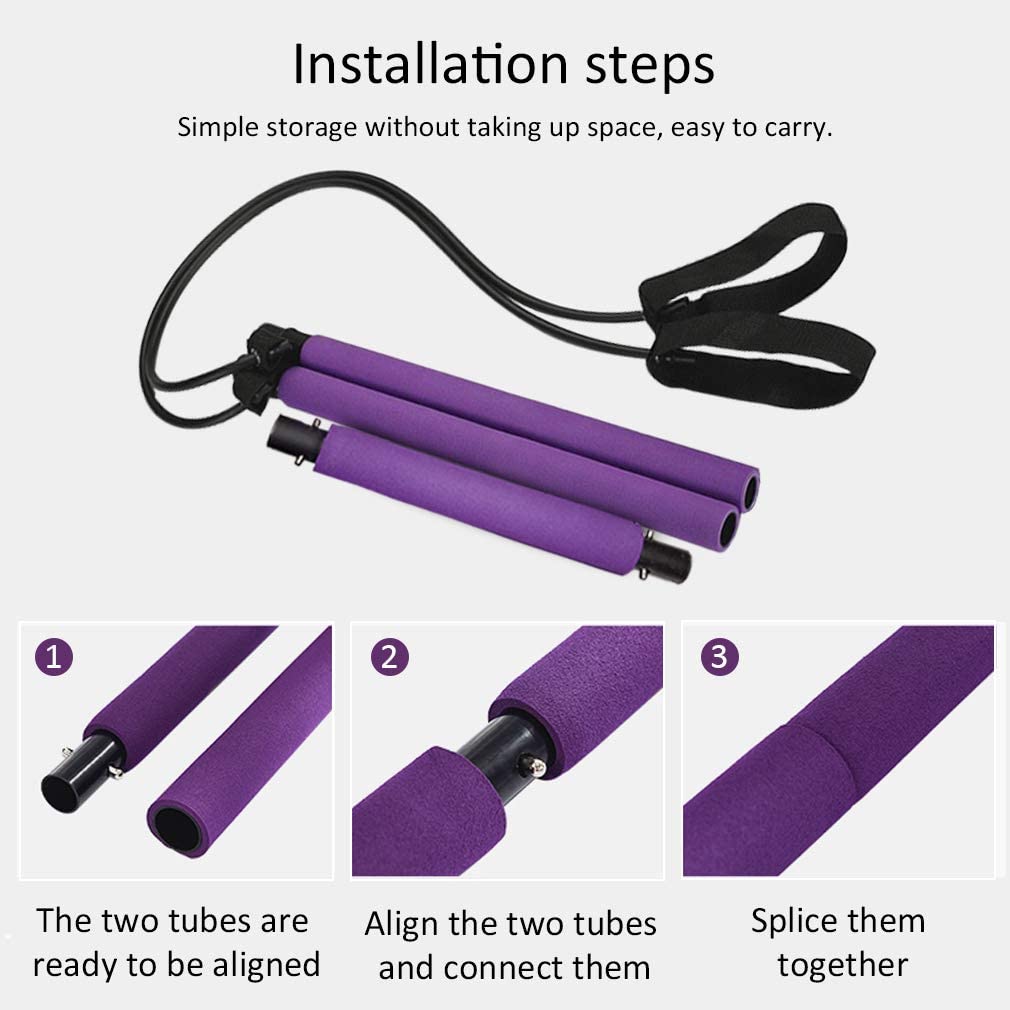 Installation steps

Simple storage without taking up space, easy to carry.

1

The two tubes are ready to be aligned

2

Align the two tubes and connect them

3

Splice them together