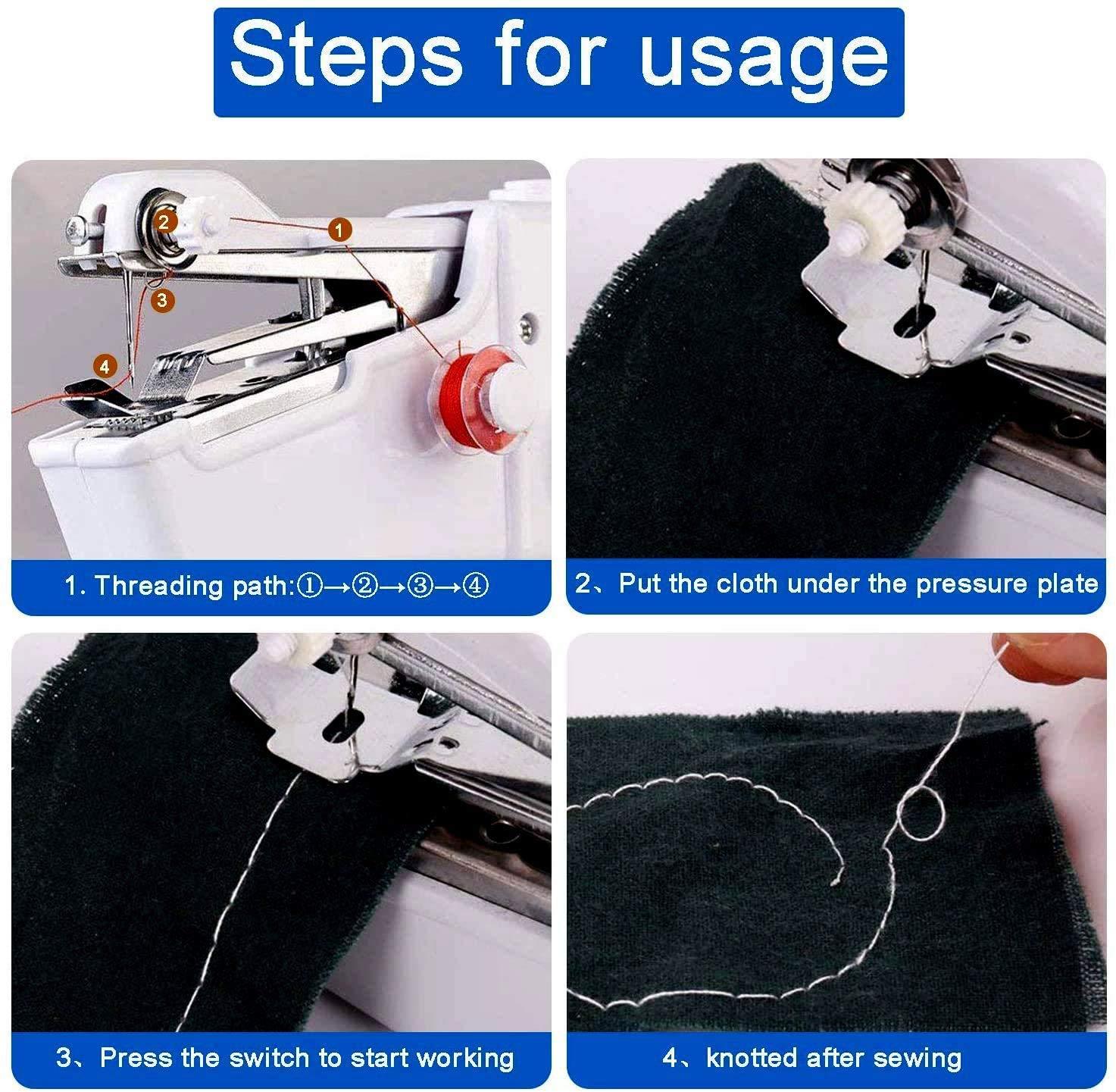 Steps for usage

2
1
3
4

1. Threading path:①→②→③→④

2、Put the cloth under the pressure plate

3、Press the switch to start working

4、knotted after sewing