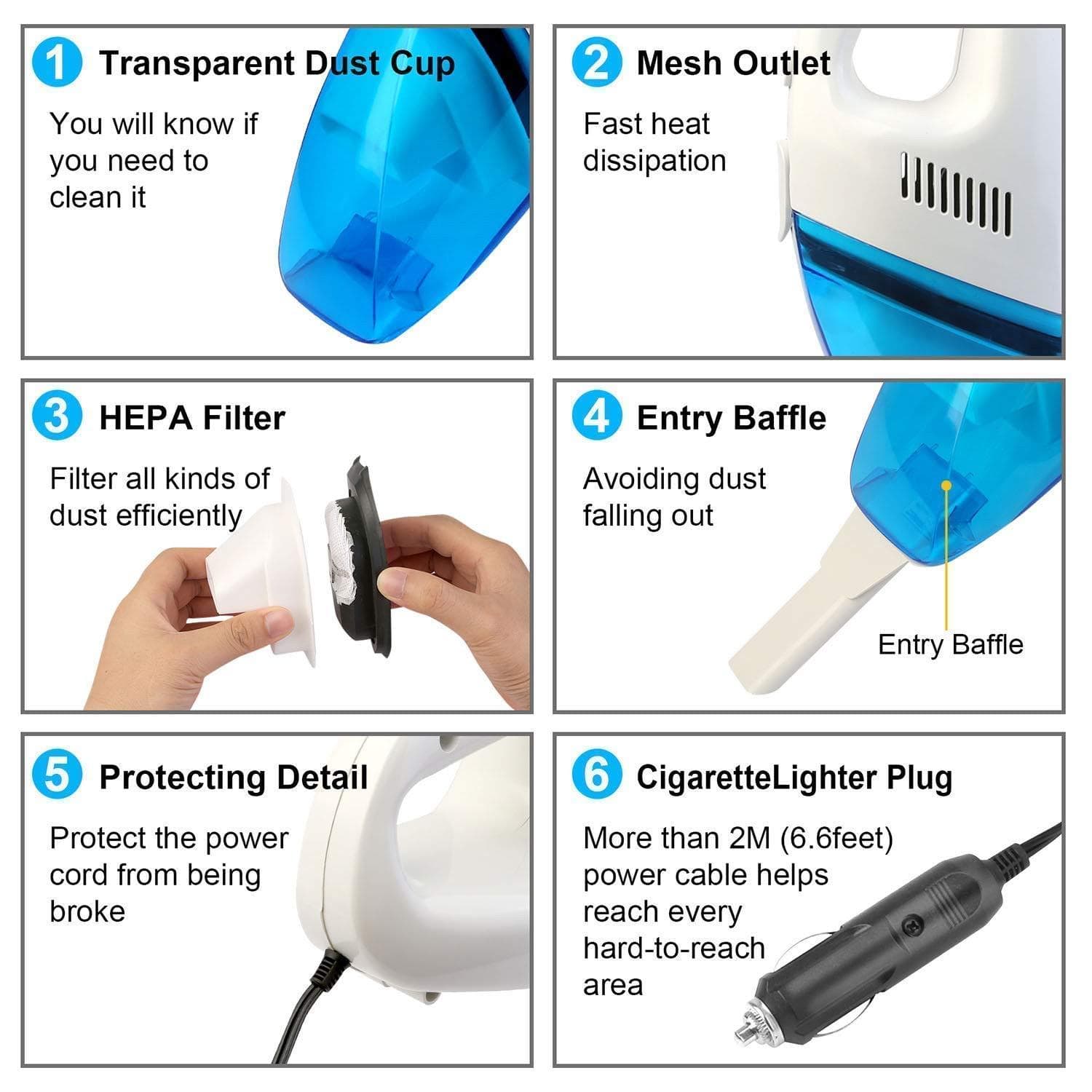 1 Transparent Dust Cup

You will know if you need to clean it

2 Mesh Outlet

Fast heat dissipation

3 HEPA Filter

Filter all kinds of dust efficiently

4 Entry Baffle

Avoiding dust falling out

Entry Baffle

5 Protecting Detail

Protect the power cord from being broke

6 CigaretteLighter Plug

More than 2M (6.6feet) power cable helps reach every hard-to-reach area