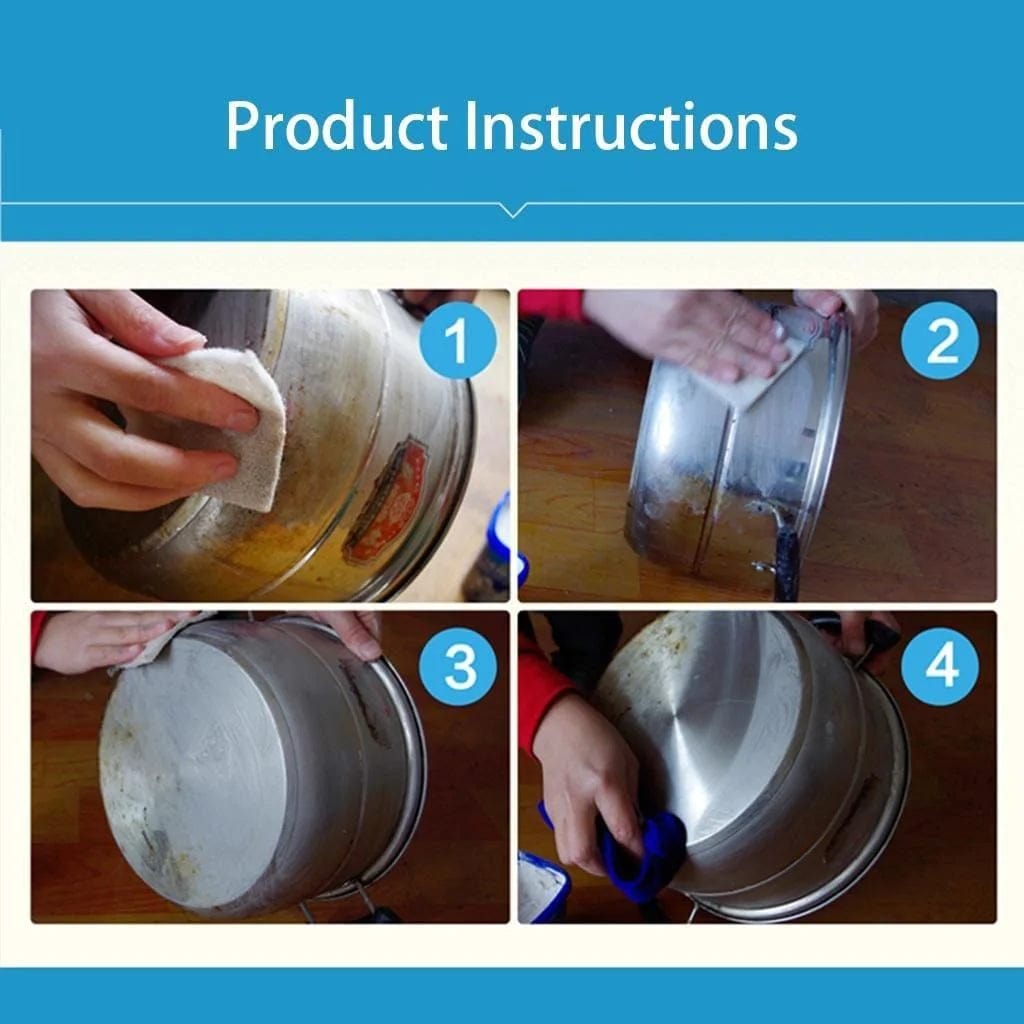 Product Instructions

1

2

3

4