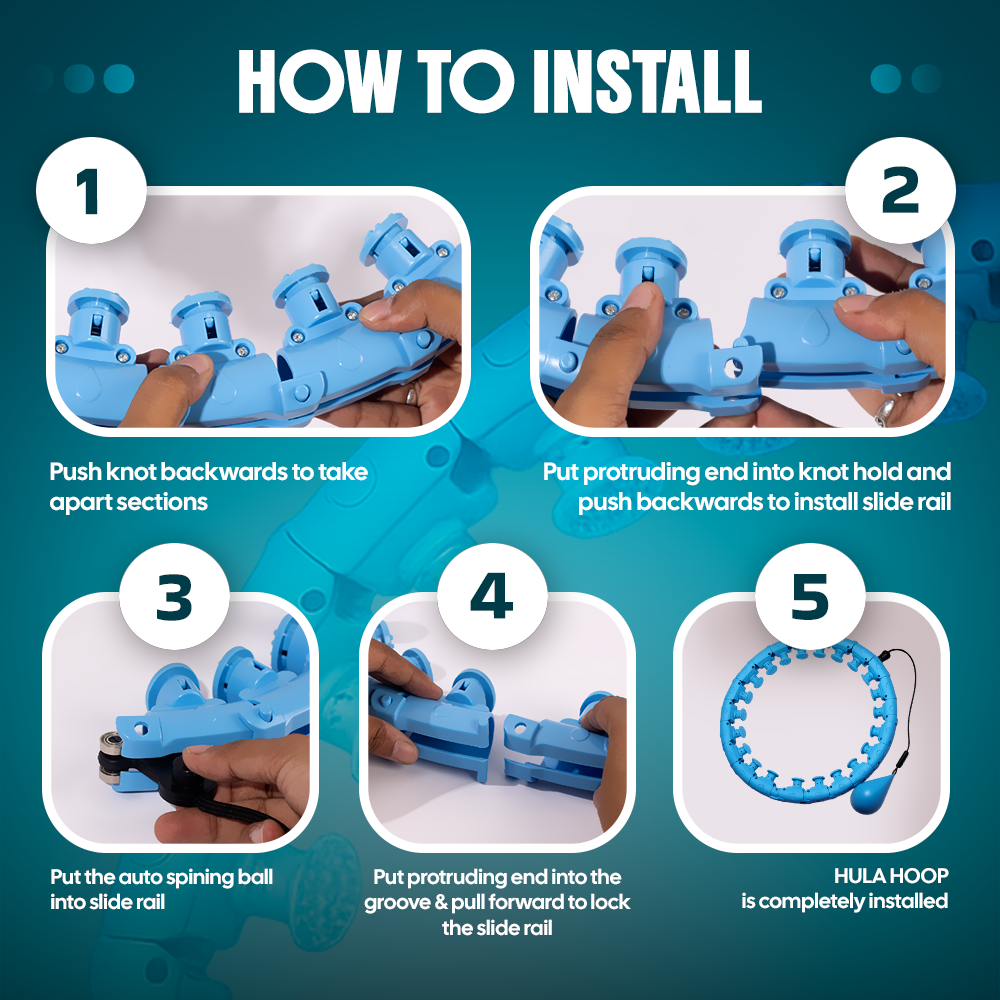 HOW TO INSTALL

1

Push knot backwards to take apart sections

2

Put protruding end into knot hold and push backwards to install slide rail

3

Put the auto spining ball into slide rail

4

Put protruding end into the groove & pull forward to lock the slide rail

5

HULA HOOP is completely installed