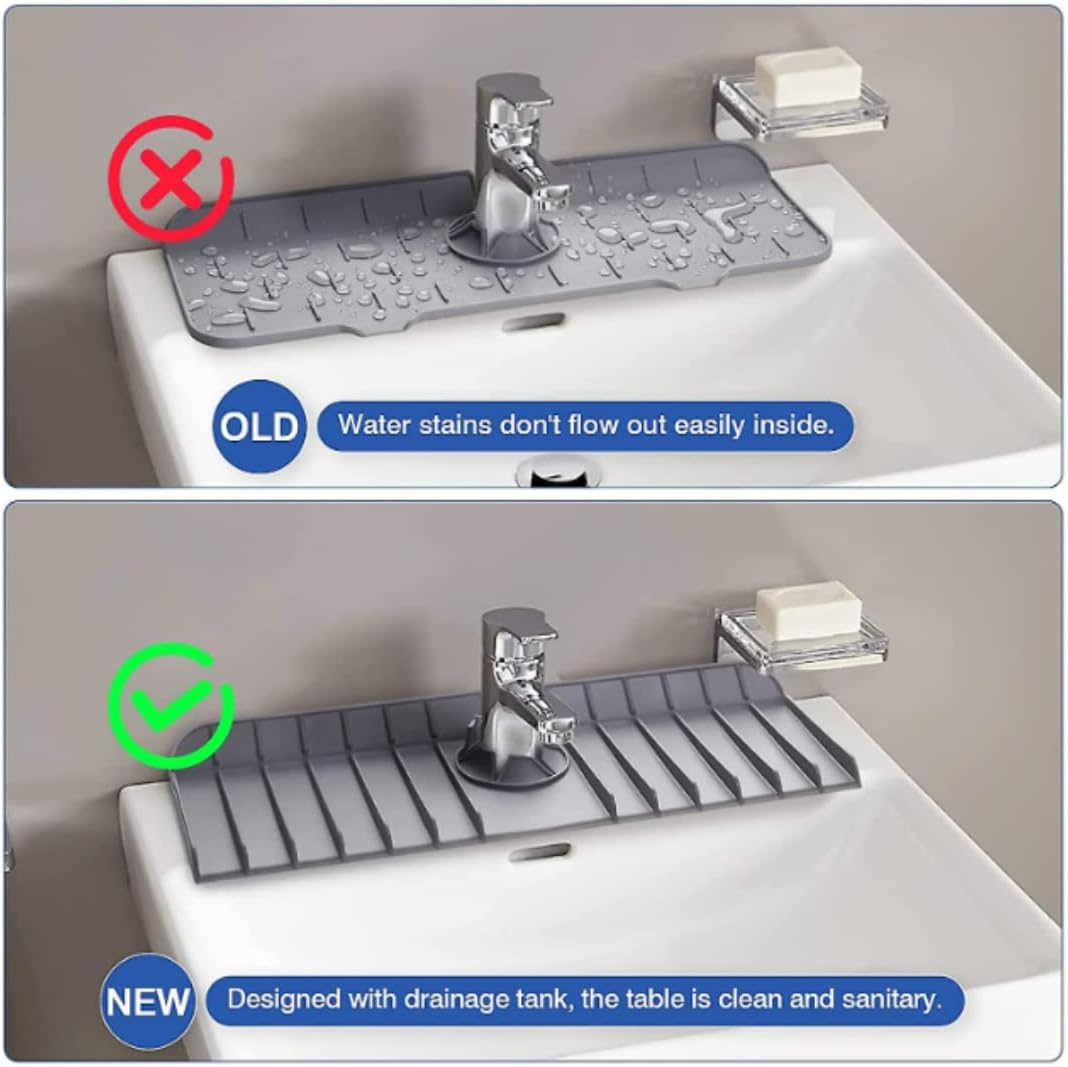 OLD
Water stains don't flow out easily inside.

NEW
Designed with drainage tank, the table is clean and sanitary.