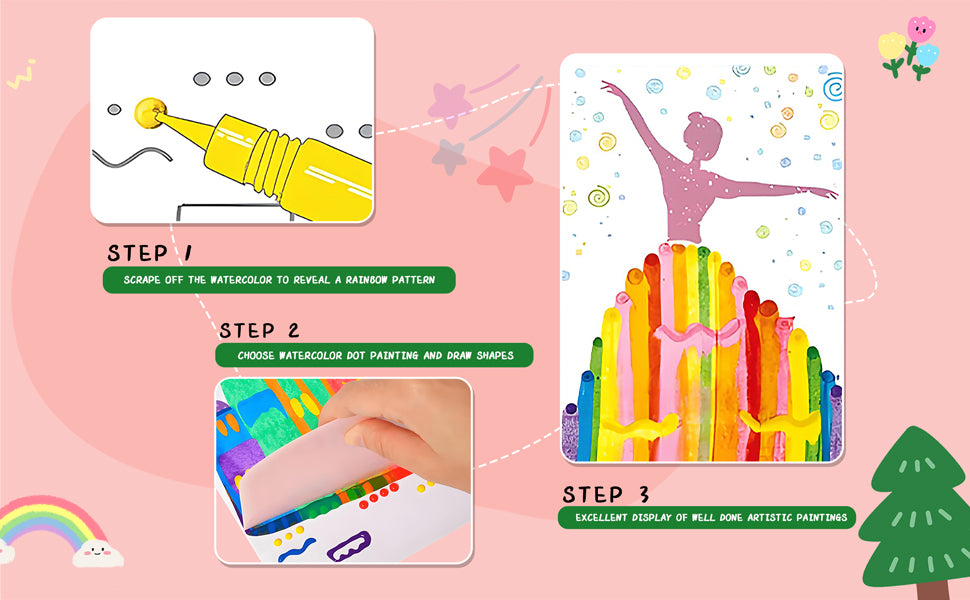 STEP 1

SCRAPE OFF THE WATERCOLOR TO REVEAL A RAINBOW PATTERN

STEP 2

CHOOSE WATERCOLOR DOT PAINTING AND DRAW SHAPES

STEP 3

EXCELLENT DISPLAY OF WELL DONE ARTISTIC PAINTINGS