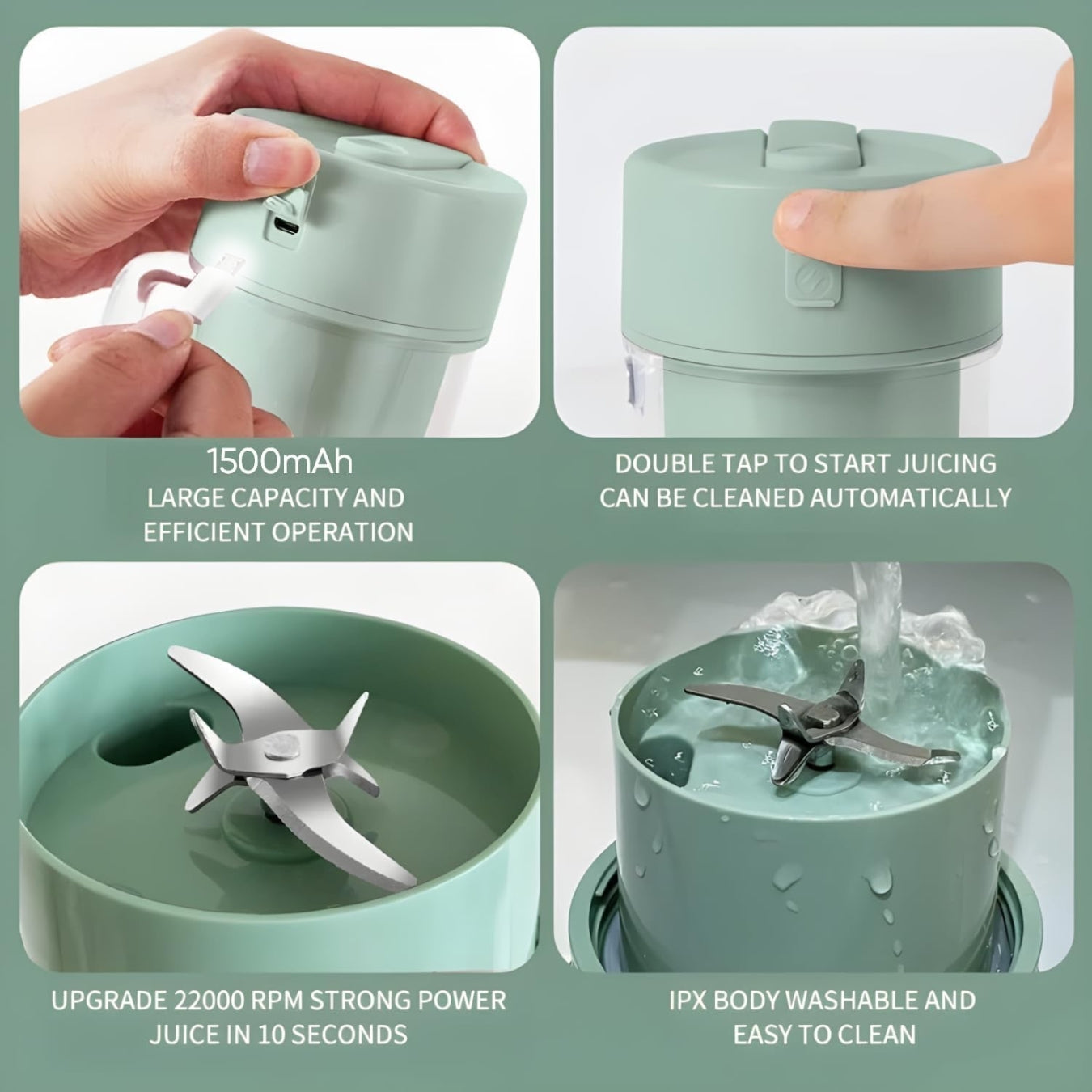 1500mAh
LARGE CAPACITY AND EFFICIENT OPERATION

DOUBLE TAP TO START JUICING
CAN BE CLEANED AUTOMATICALLY

UPGRADE 22000 RPM STRONG POWER
JUICE IN 10 SECONDS

IPX BODY WASHABLE AND
EASY TO CLEAN