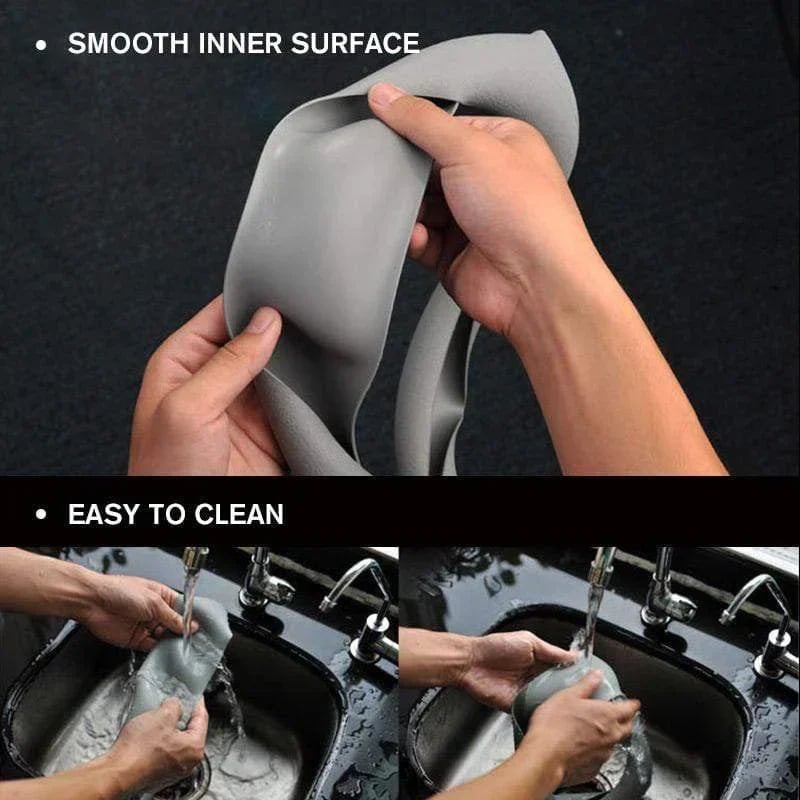 • SMOOTH INNER SURFACE

• EASY TO CLEAN