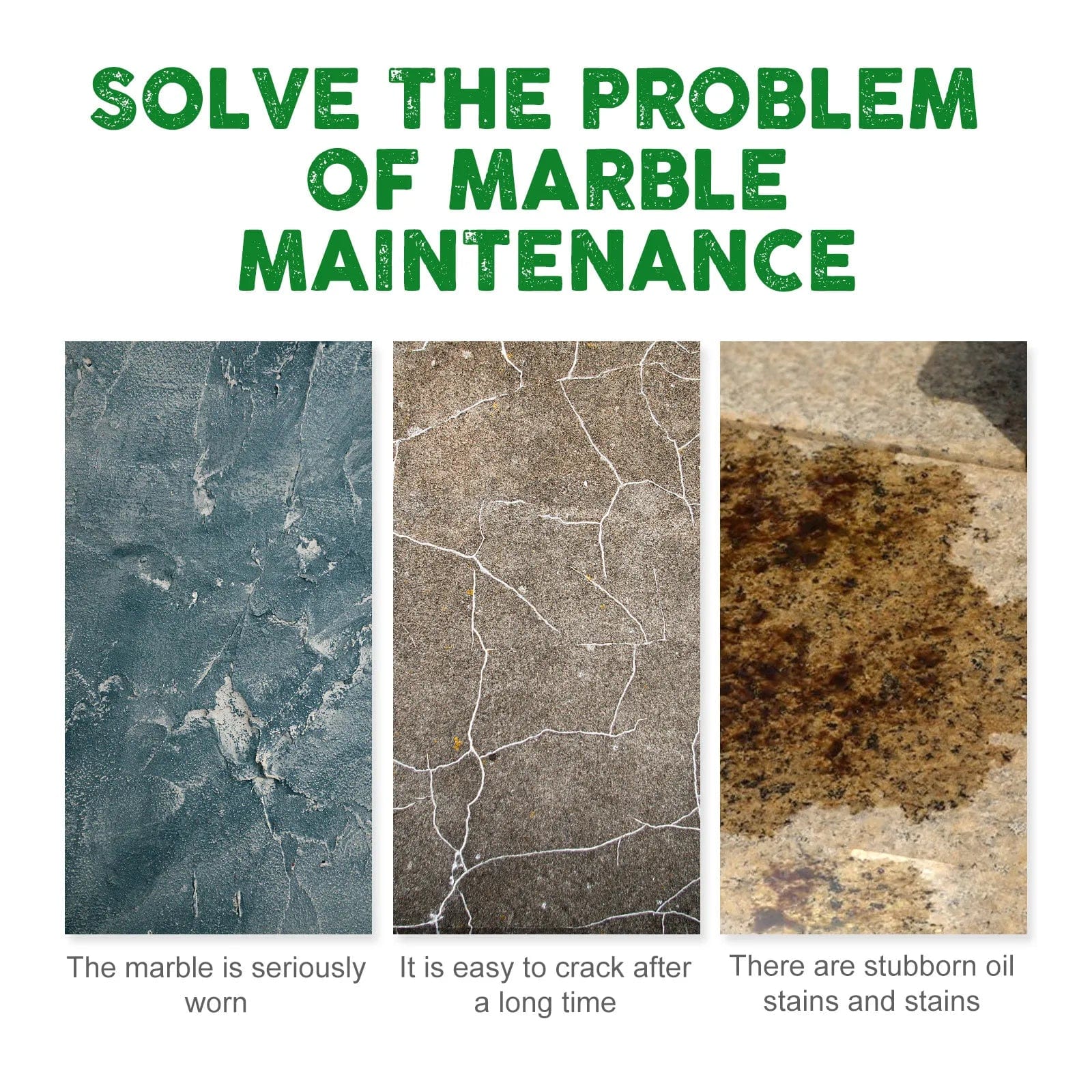 SOLVE THE PROBLEM OF MARBLE MAINTENANCE

The marble is seriously worn

It is easy to crack after a long time

There are stubborn oil stains and stains