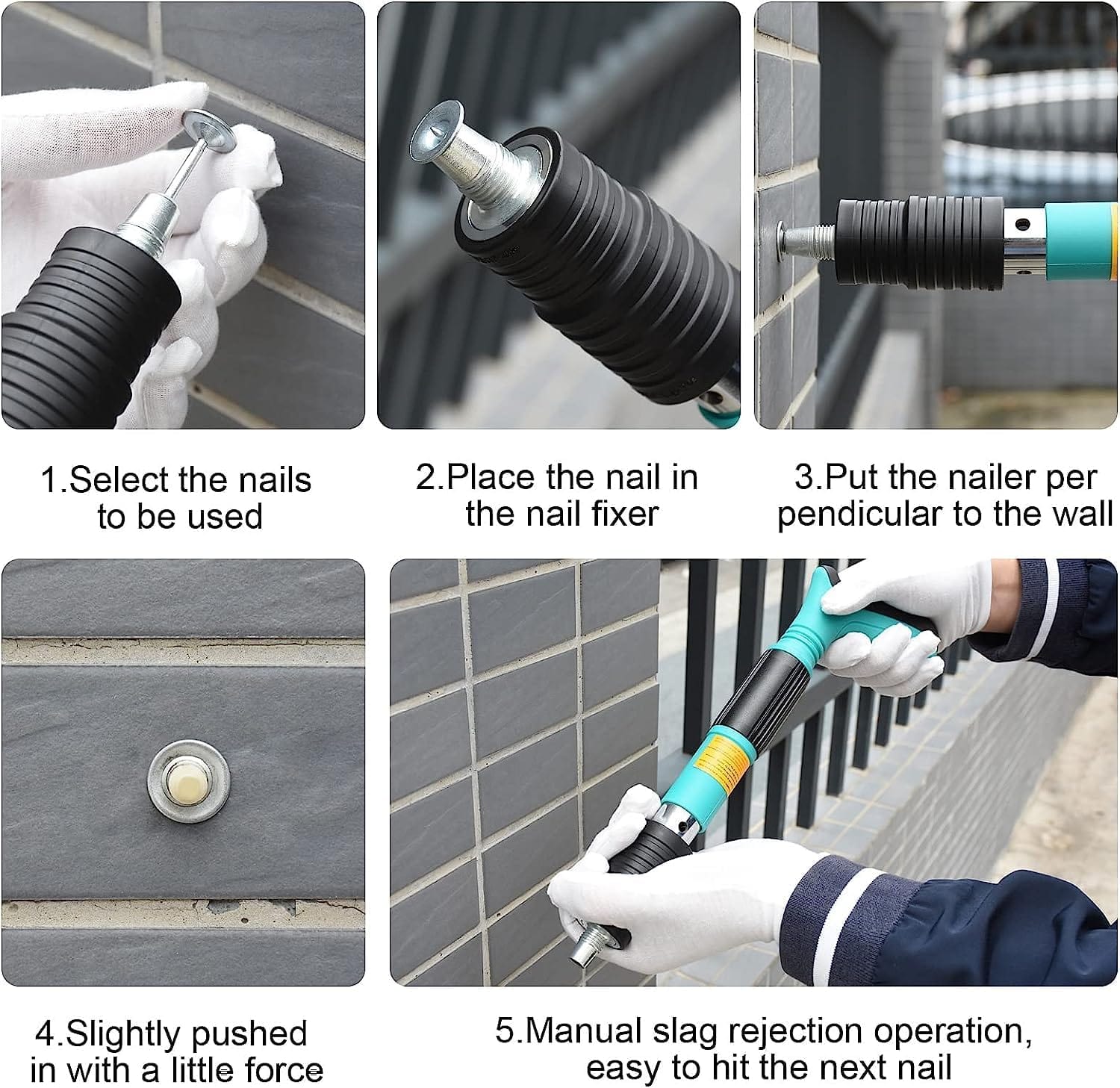 1.Select the nails to be used

2.Place the nail in the nail fixer

3.Put the nailer per pendicular to the wall

4.Slightly pushed in with a little force

5.Manual slag rejection operation, easy to hit the next nail