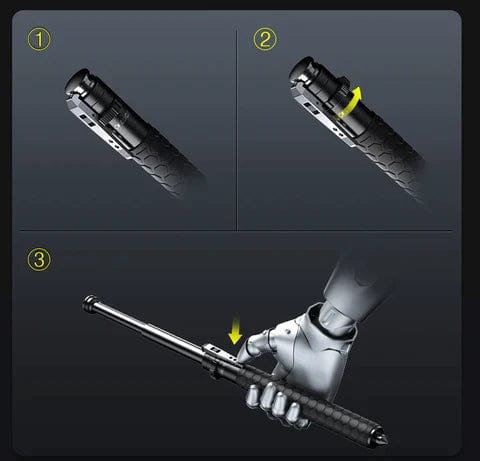 ①

②

③