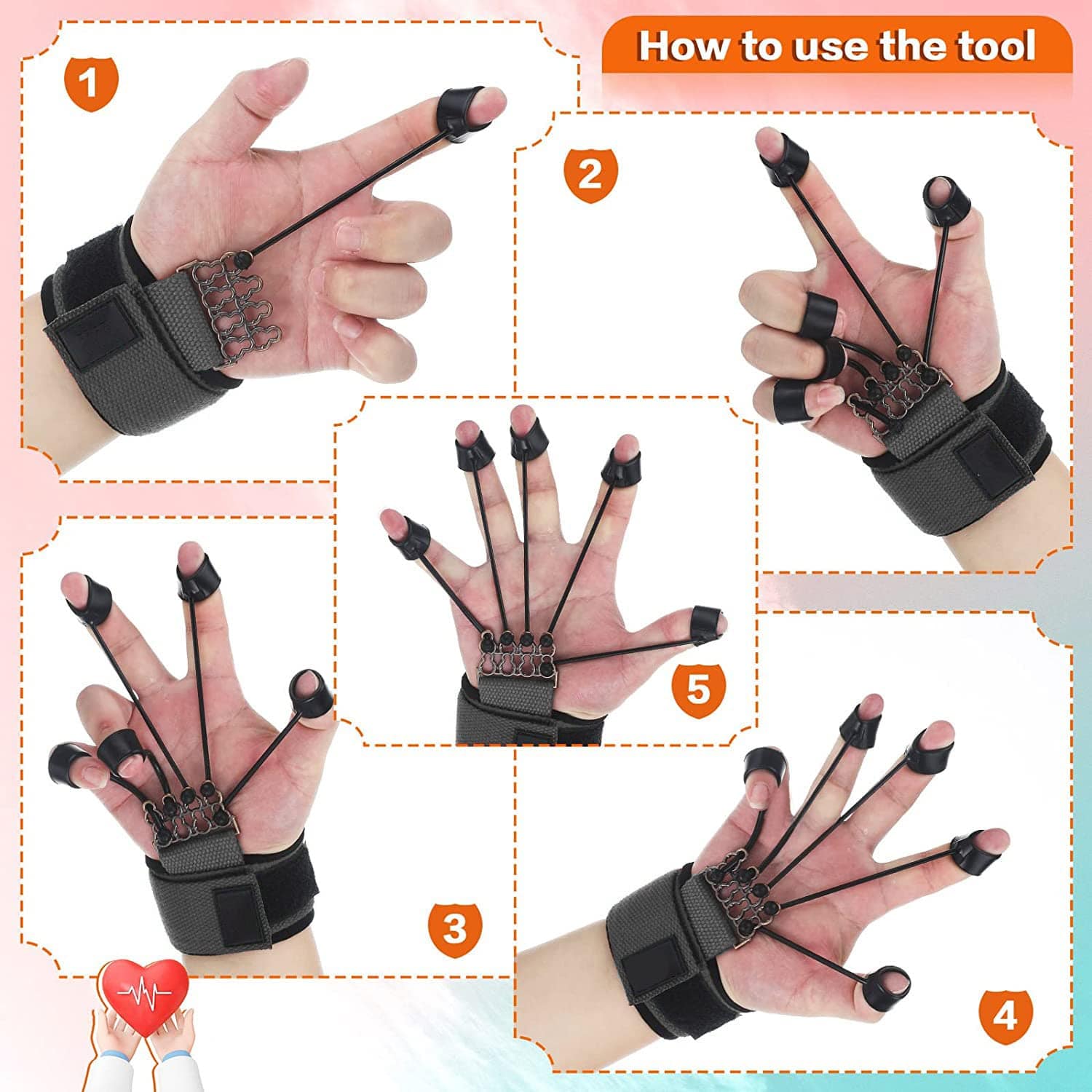 How to use the tool

1

2

5

3

4