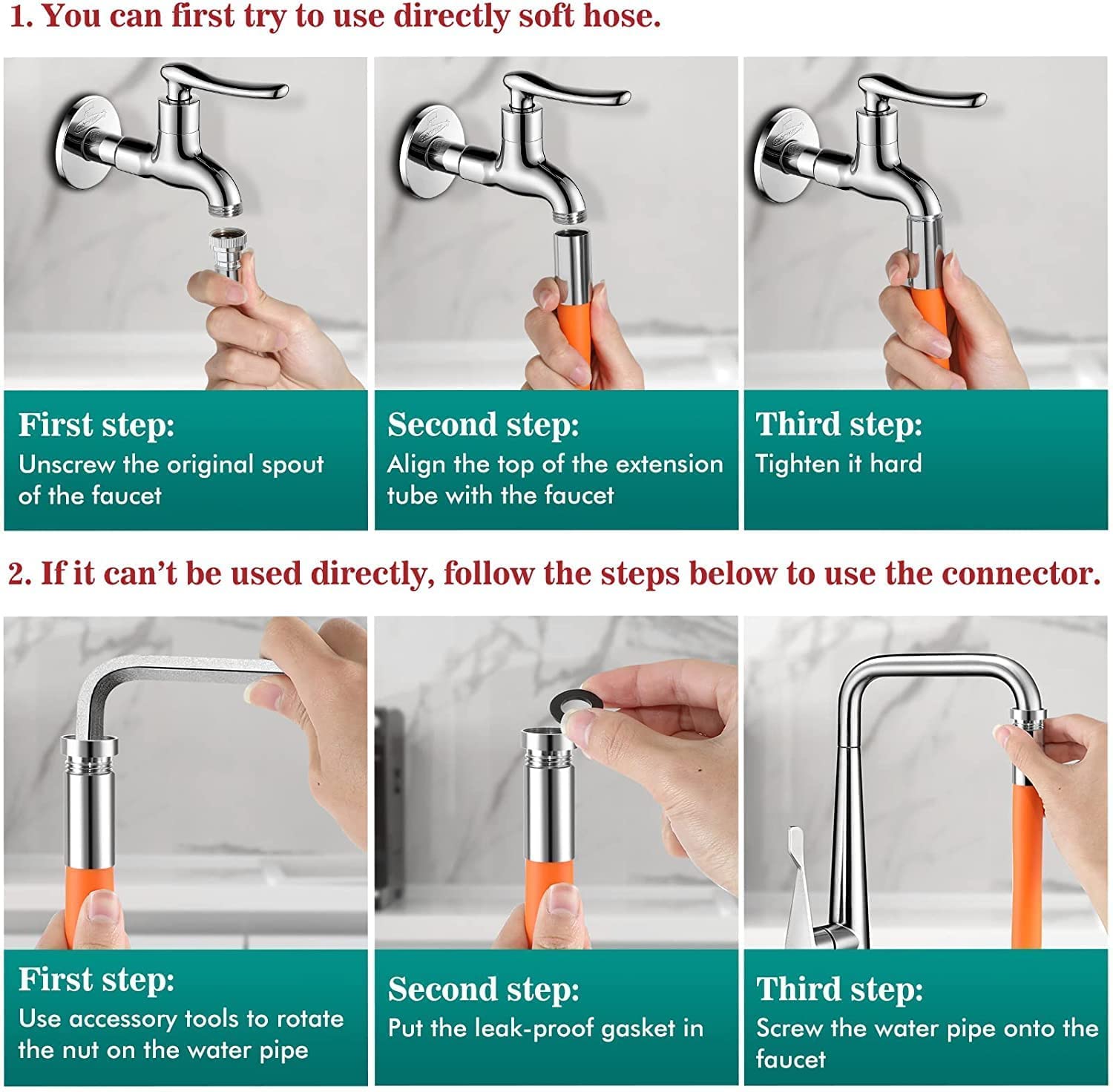 1. You can first try to use directly soft hose.

First step:
Unscrew the original spout of the faucet

Second step:
Align the top of the extension tube with the faucet

Third step:
Tighten it hard

2. If it can't be used directly, follow the steps below to use the connector.

First step:
Use accessory tools to rotate the nut on the water pipe

Second step:
Put the leak-proof gasket in

Third step:
Screw the water pipe onto the faucet