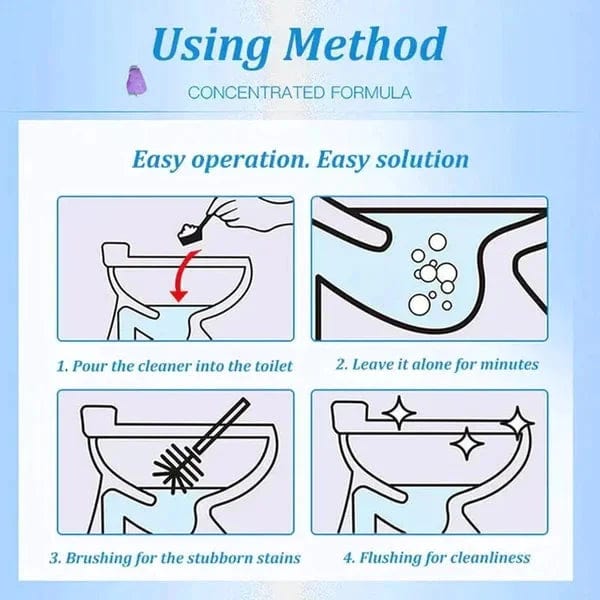 Using Method

CONCENTRATED FORMULA

Easy operation. Easy solution

1. Pour the cleaner into the toilet

2. Leave it alone for minutes

3. Brushing for the stubborn stains

4. Flushing for cleanliness