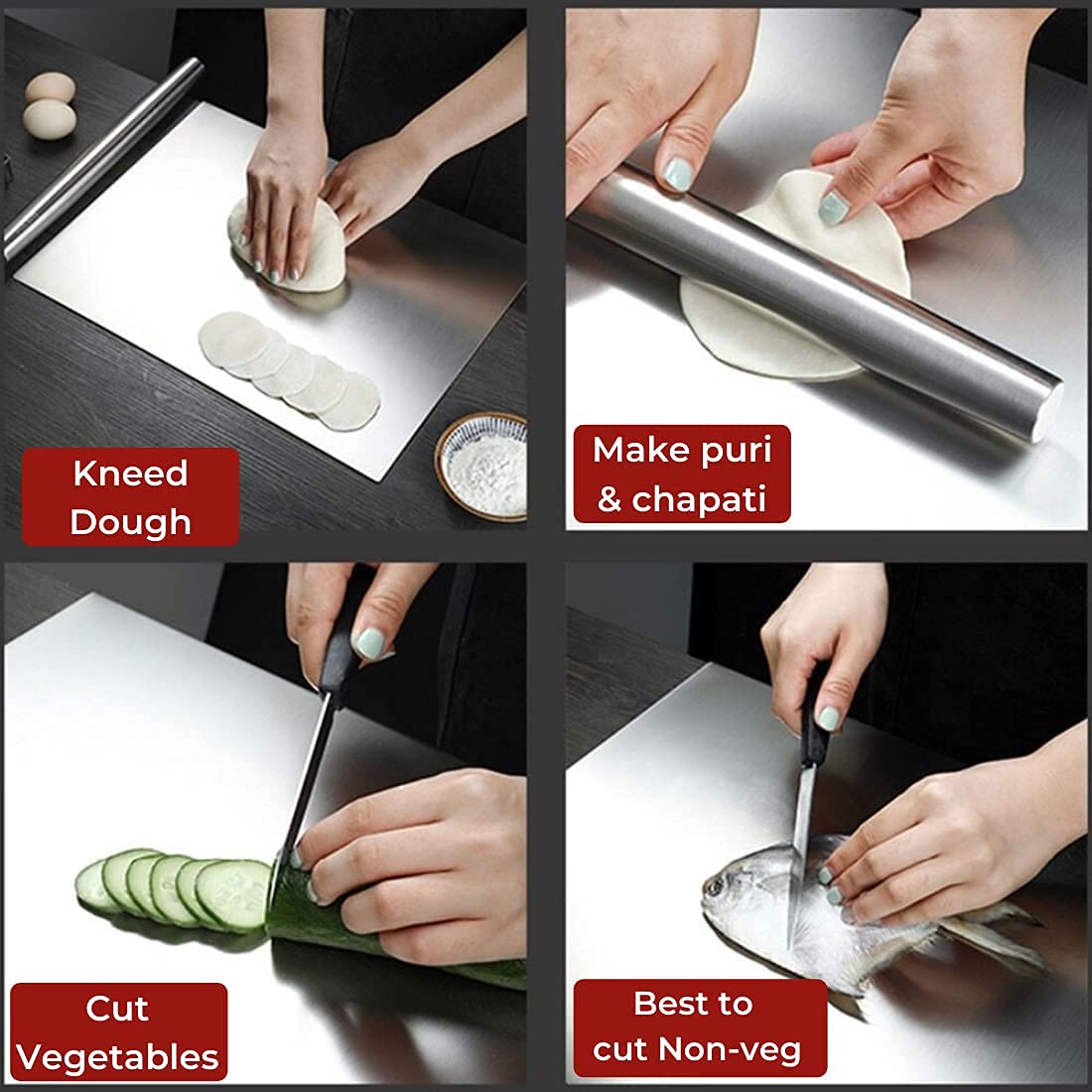 Kneed Dough

Make puri & chapati

Cut Vegetables

Best to cut Non-veg