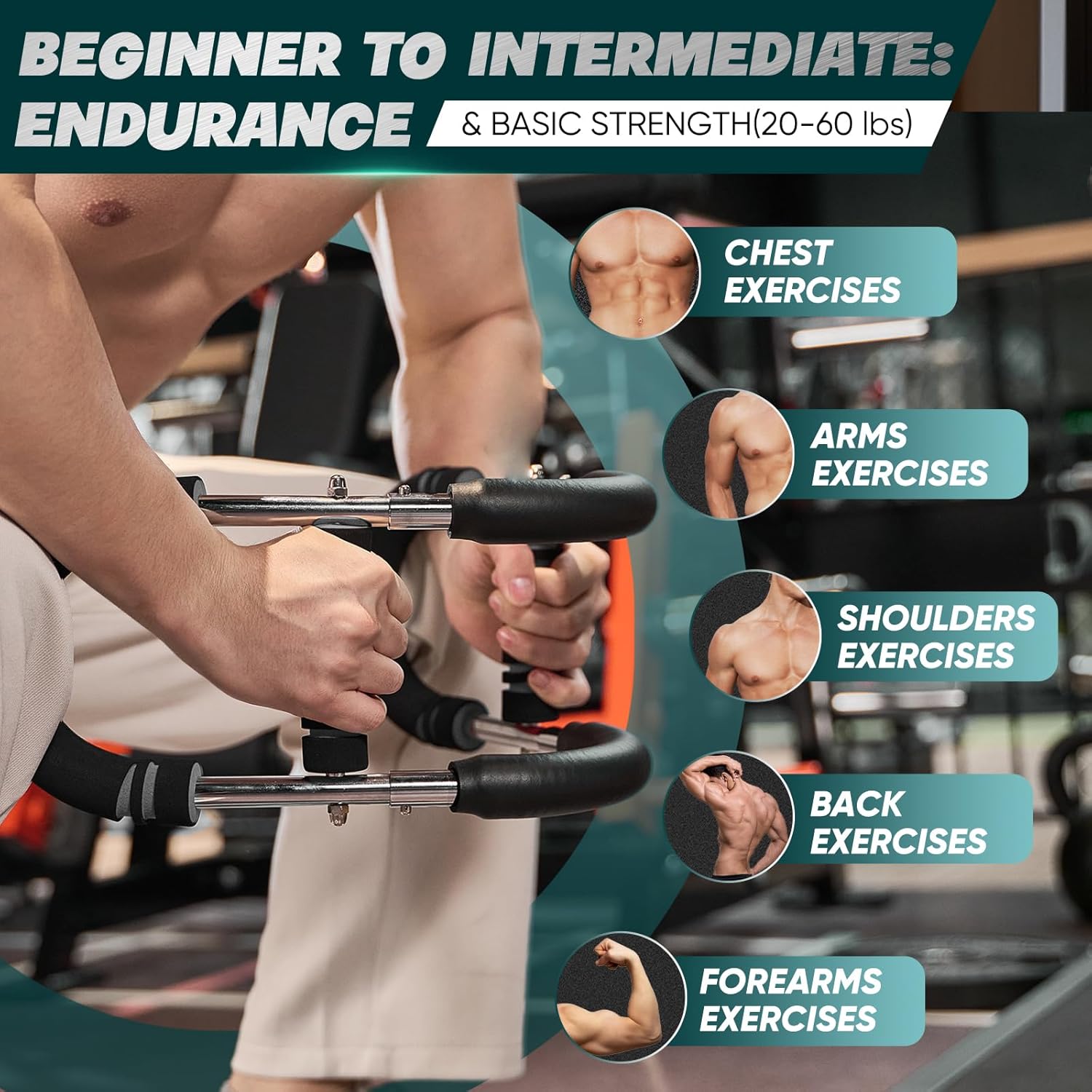 BEGINNER TO INTERMEDIATE: ENDURANCE & BASIC STRENGTH(20-60 lbs)

CHEST EXERCISES

ARMS EXERCISES

SHOULDERS EXERCISES

BACK EXERCISES

FOREARMS EXERCISES