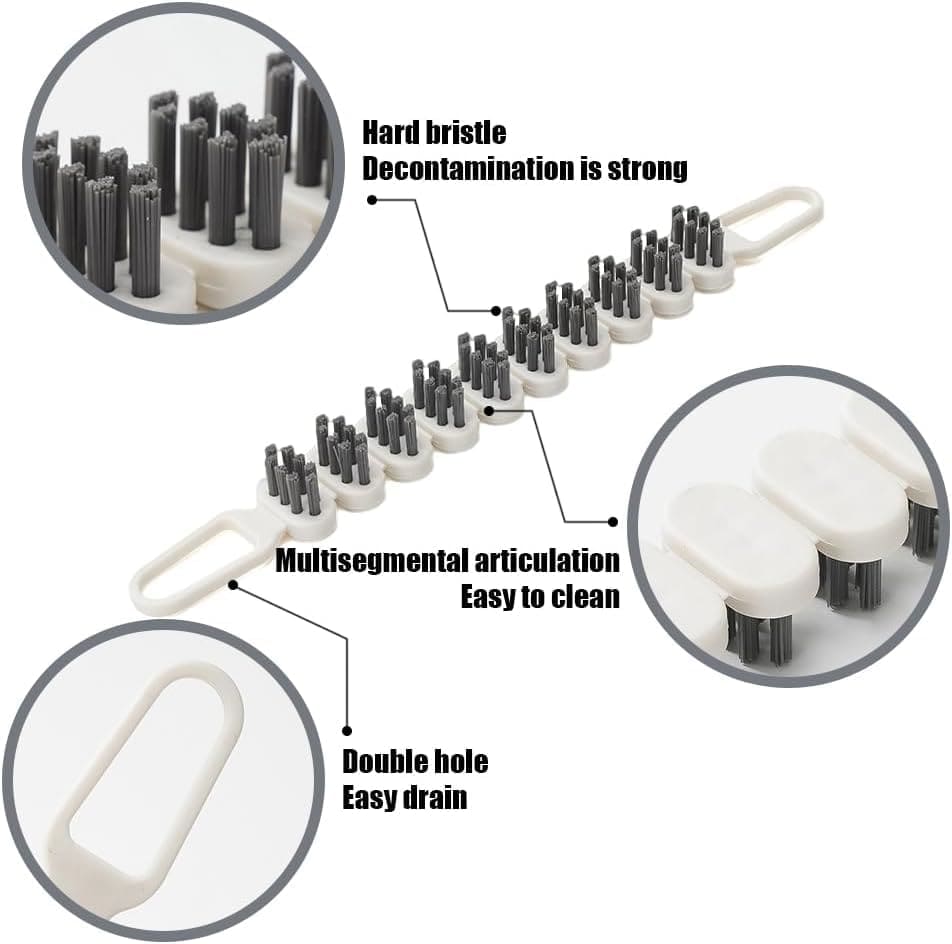 Hard bristle
Decontamination is strong

Multisegmental articulation
Easy to clean

Double hole
Easy drain