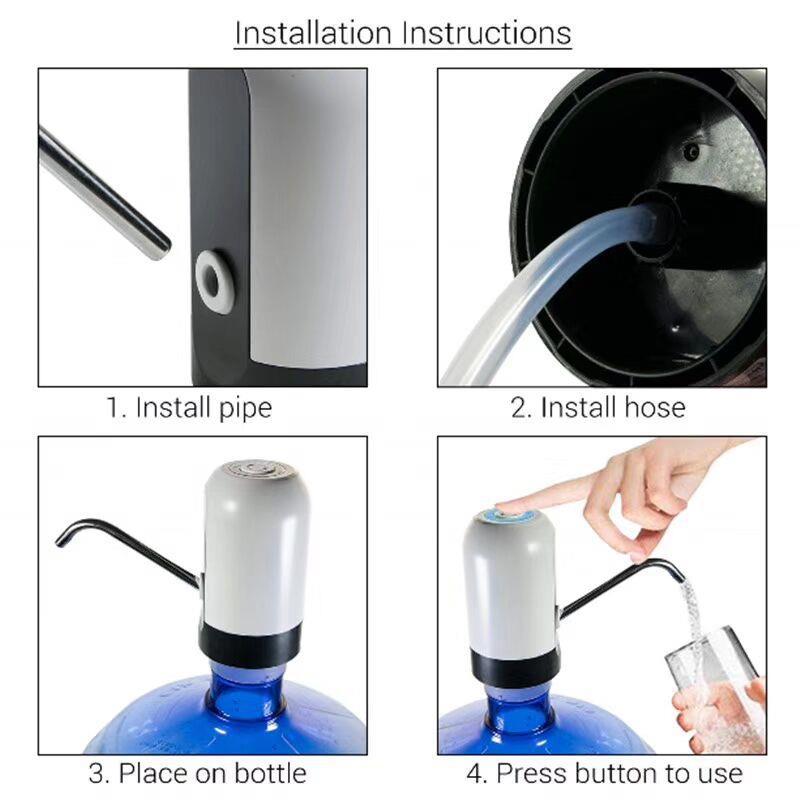 Installation Instructions

1. Install pipe

2. Install hose

3. Place on bottle

4. Press button to use