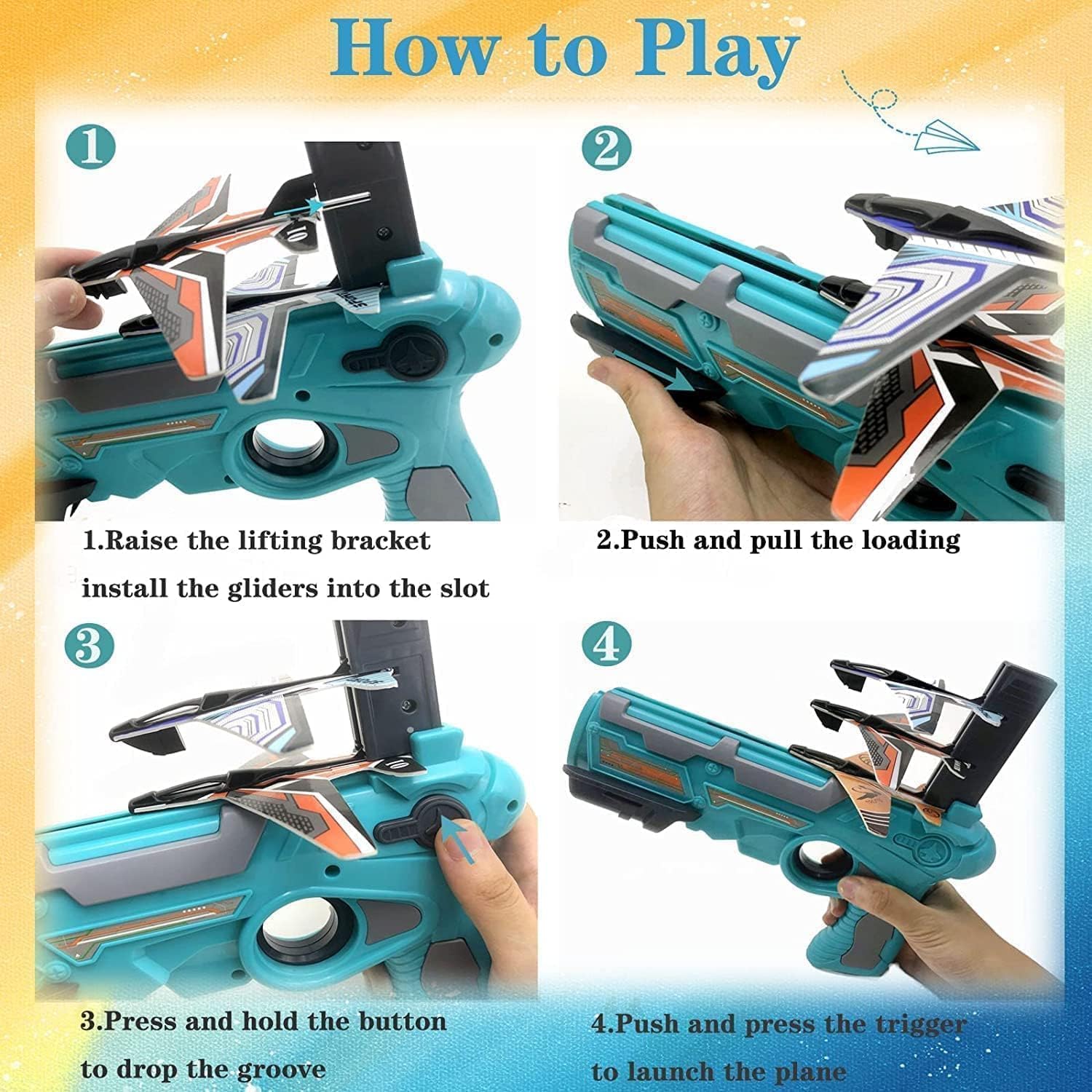 How to Play

1

1.Raise the lifting bracket install the gliders into the slot

2

2.Push and pull the loading

3

3.Press and hold the button to drop the groove

4

4.Push and press the trigger to launch the plane