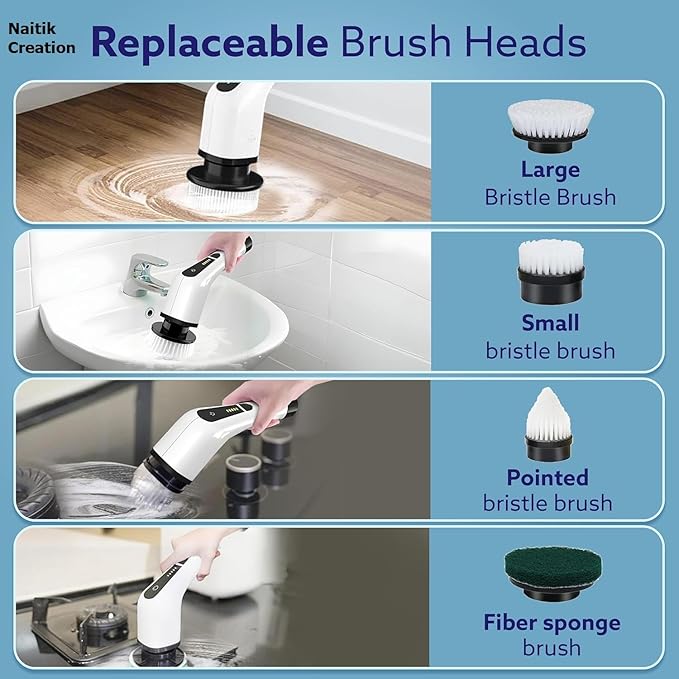 Naitik Creation

Replaceable Brush Heads

Large
Bristle Brush

Small
bristle brush

Pointed
bristle brush

Fiber sponge
brush