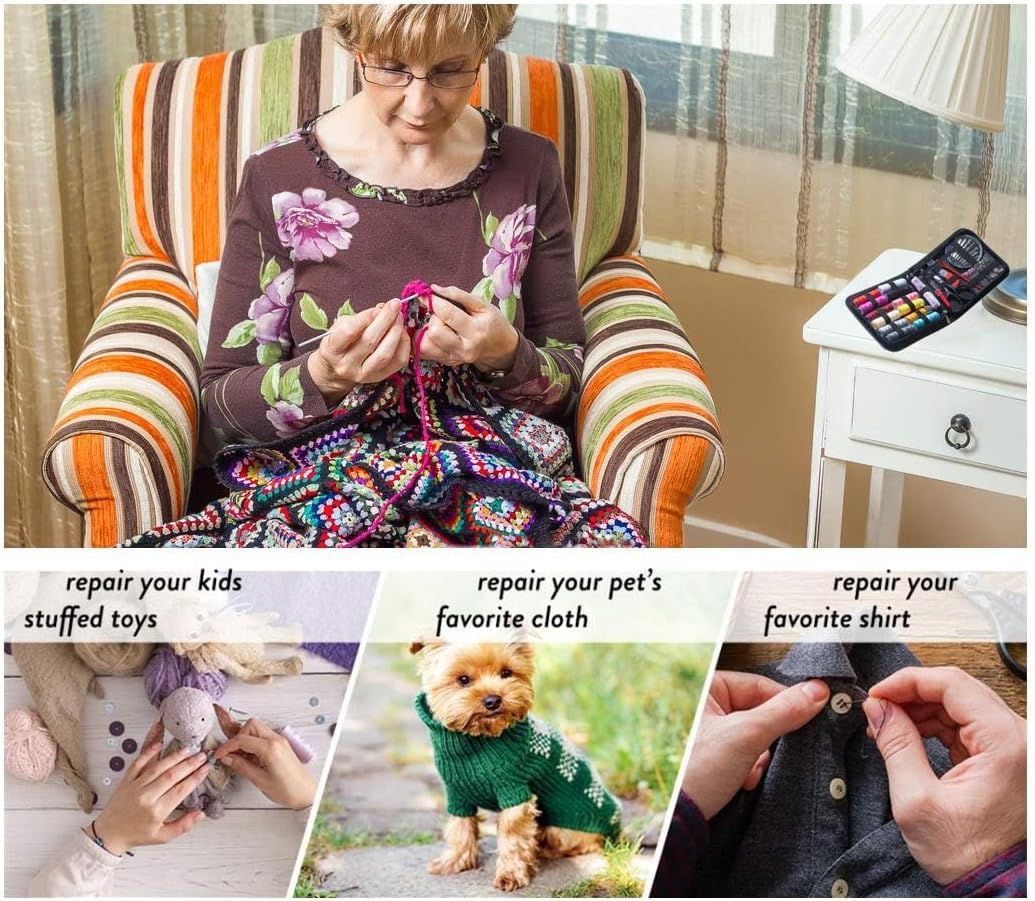 repair your kids stuffed toys

repair your pet's favorite cloth

repair your favorite shirt