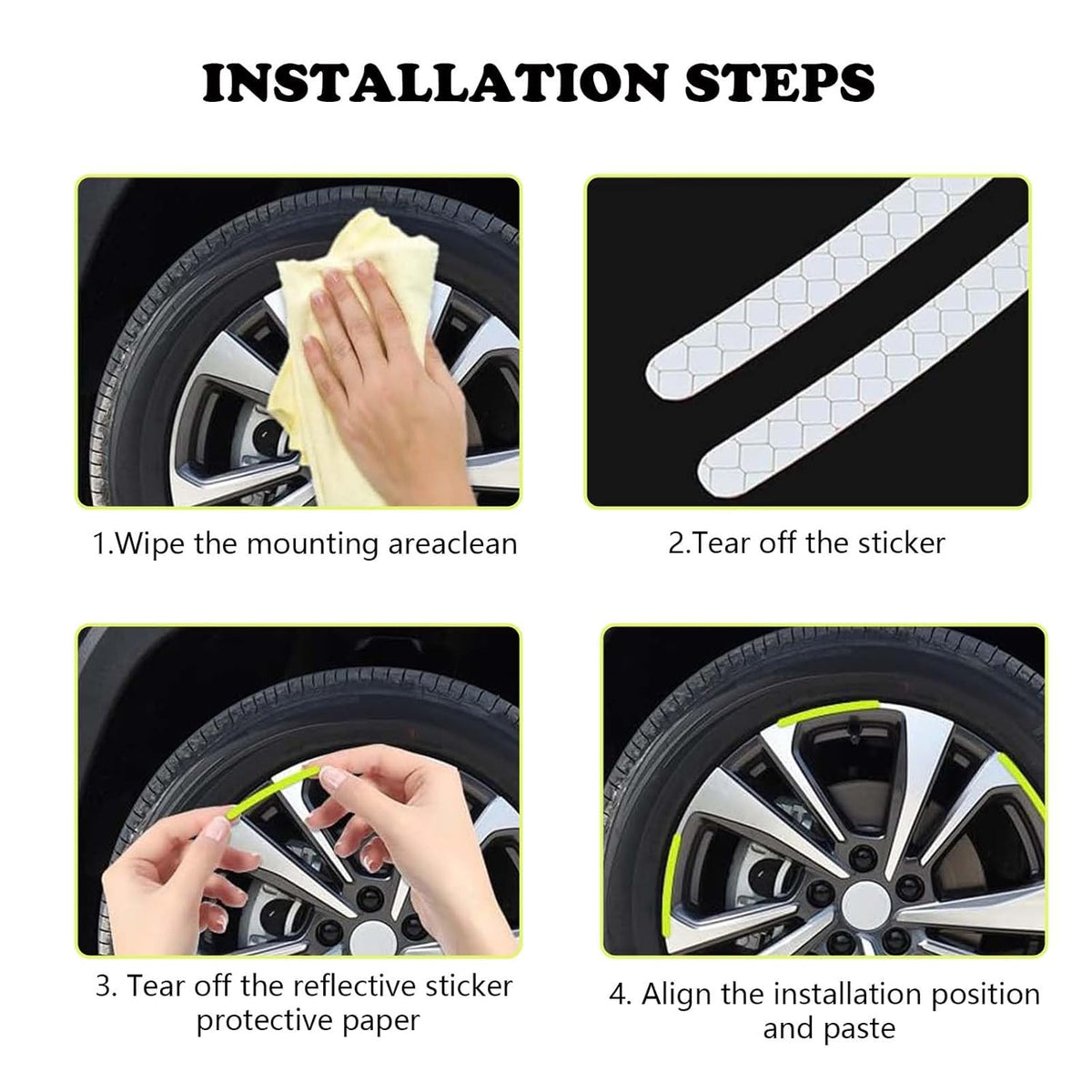 INSTALLATION STEPS

1.Wipe the mounting areaclean

2.Tear off the sticker

3. Tear off the reflective sticker protective paper

4. Align the installation position and paste