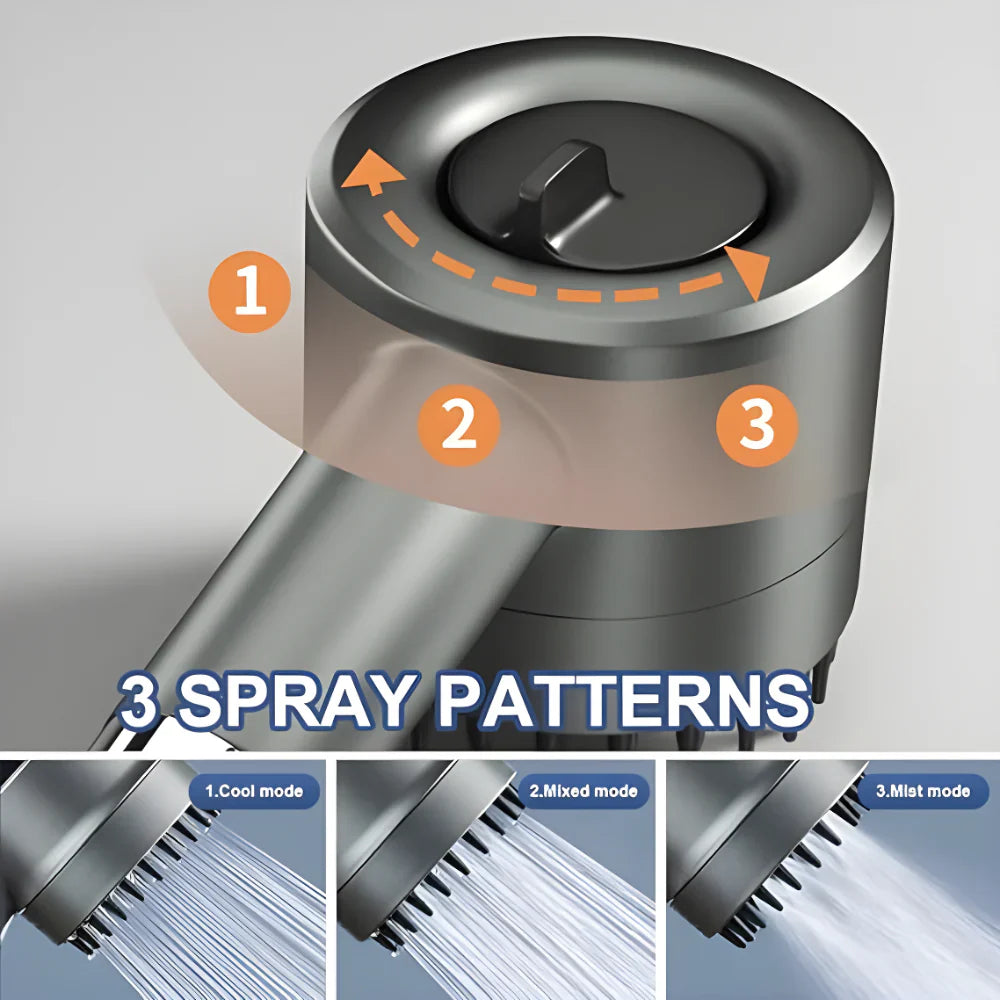 1

2

3

3 SPRAY PATTERNS

1.Cool mode

2.Mixed mode

3.Mist mode