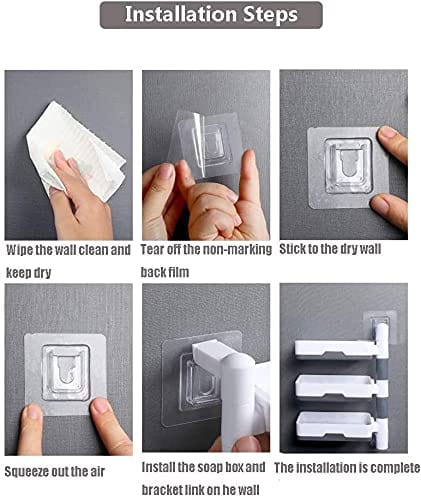 Installation Steps

Wipe the wall clean and keep dry

Tear off the non-marking back film

Stick to the dry wall

Squeeze out the air

Install the soap box and bracket link on he wall

The installation is complete