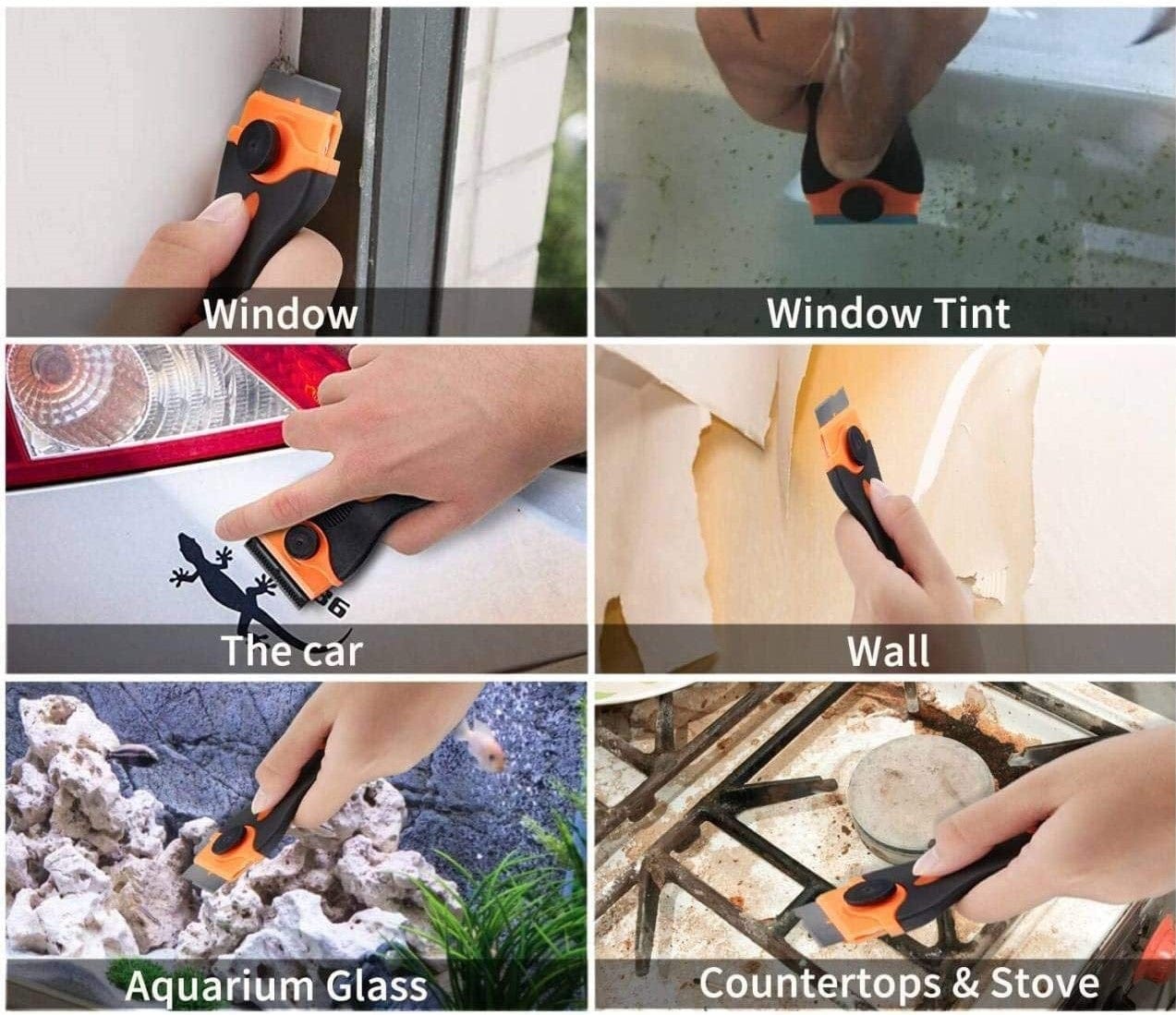 Window

Window Tint

The car

Wall

Aquarium Glass

Countertops & Stove