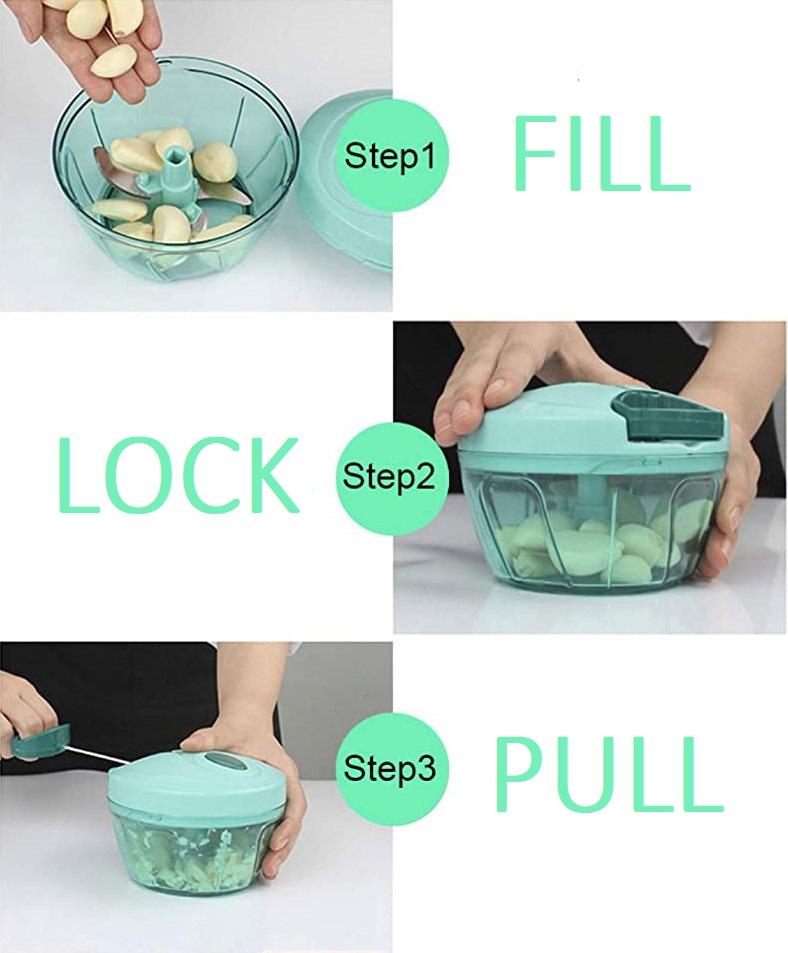 Step1 FILL

LOCK Step2

Step3 PULL