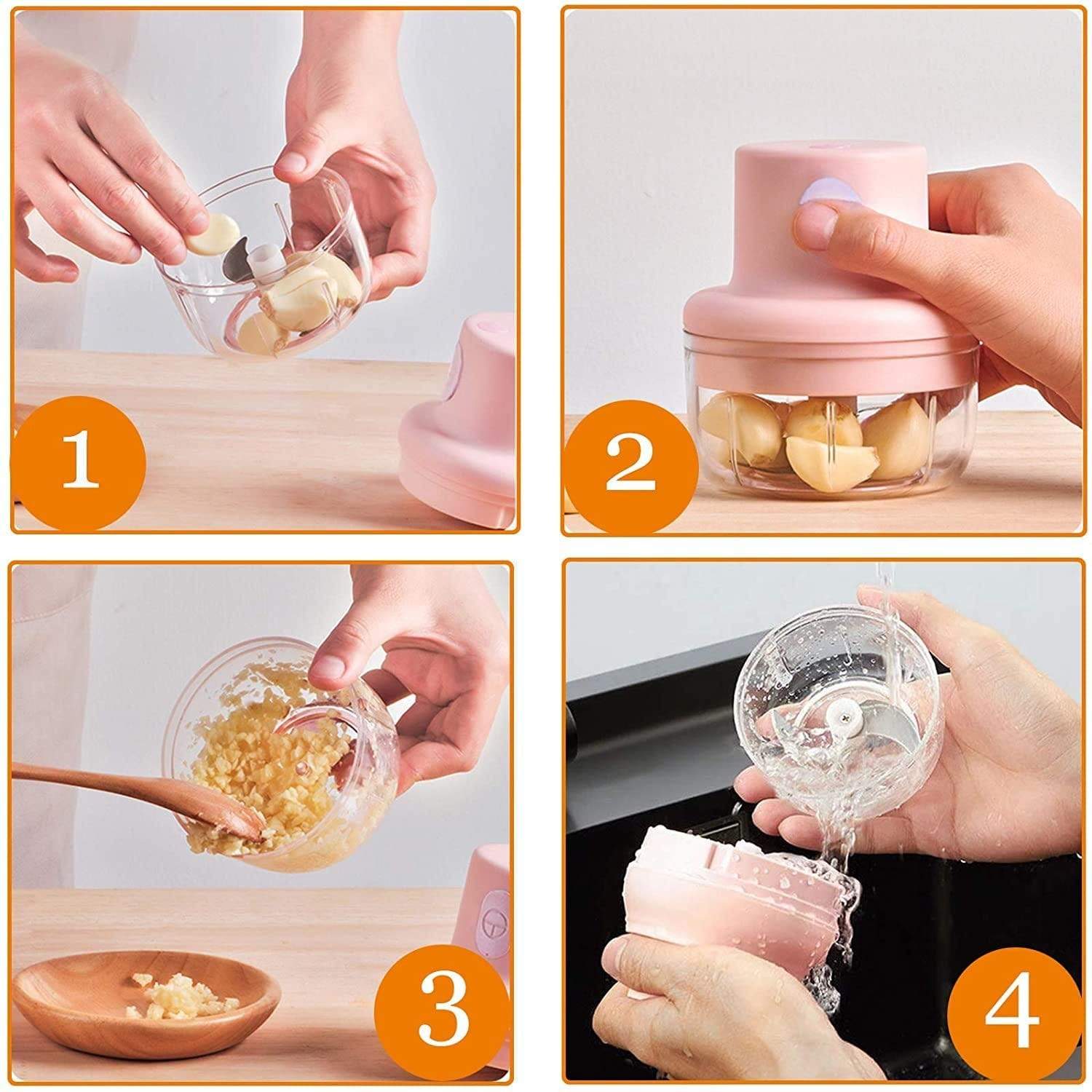 1

2

3

4