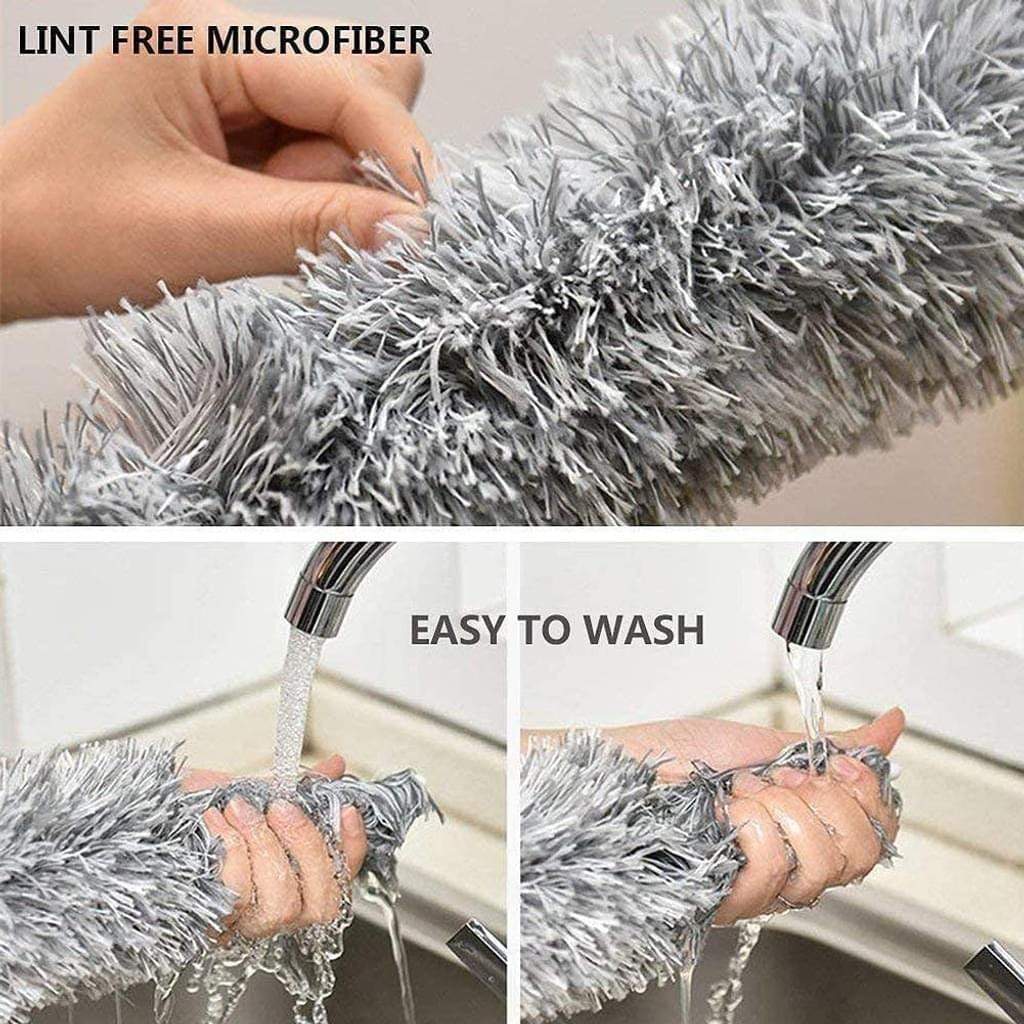 LINT FREE MICROFIBER

EASY TO WASH