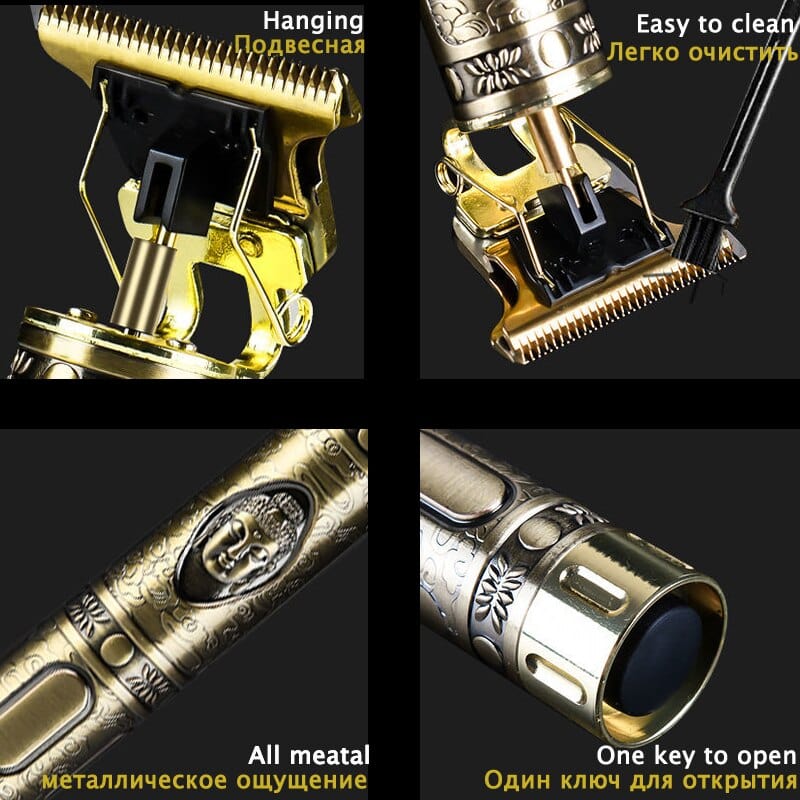 Hanging
Подвесная

Easy to clean
Легко очистить

All meatal
металлическое ощущение

One key to open
Один ключ для открытия