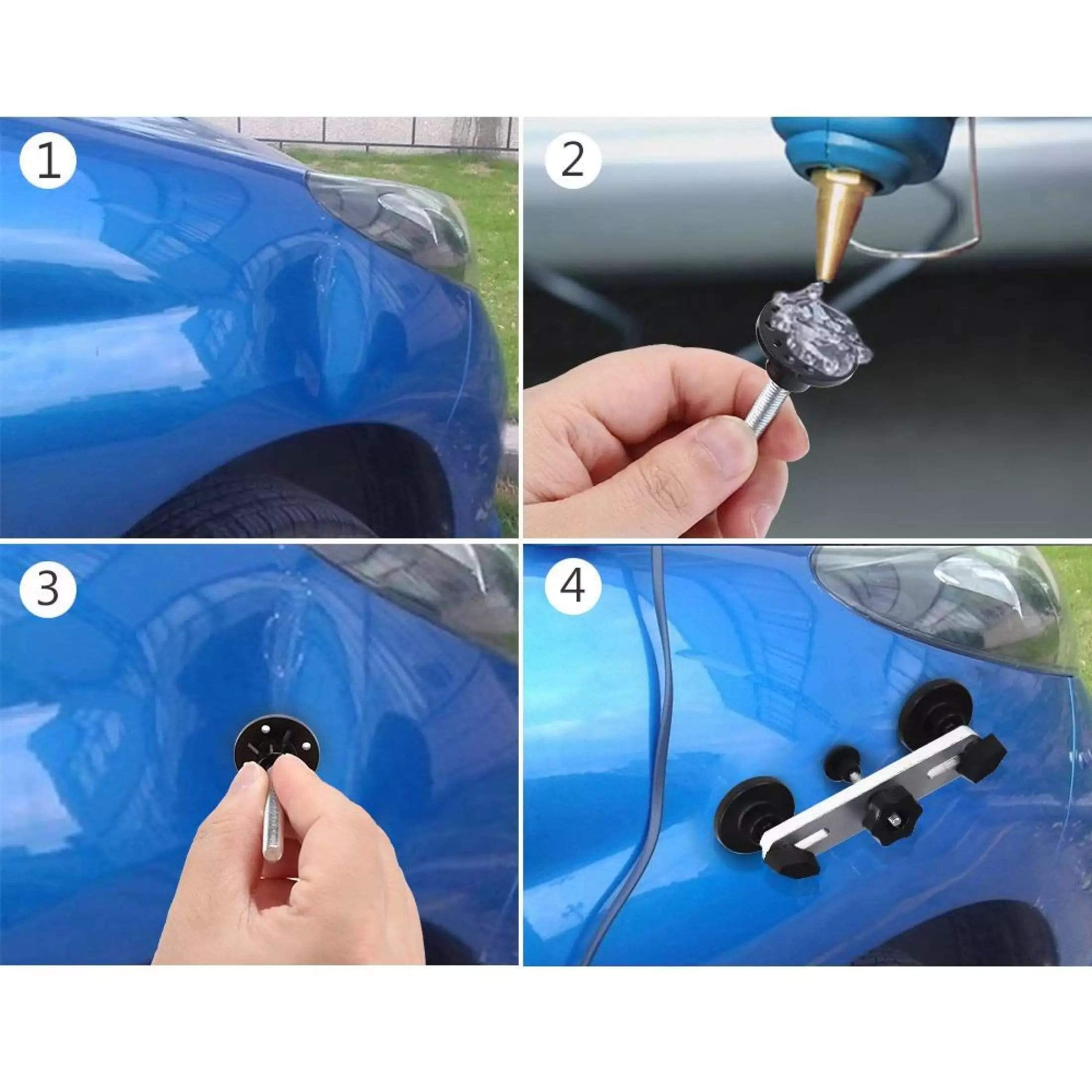 1

2

3

4