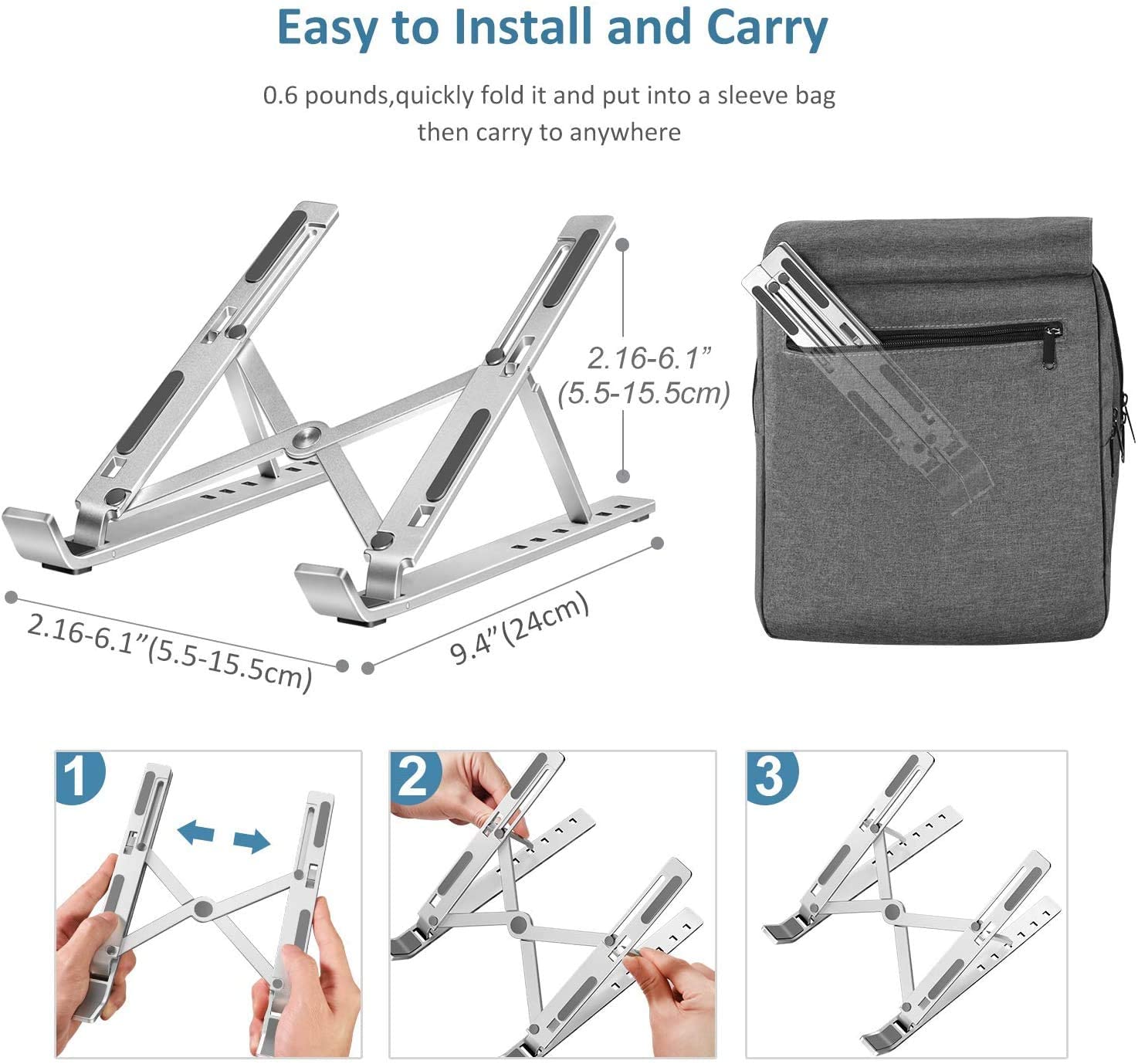 Easy to Install and Carry

0.6 pounds,quickly fold it and put into a sleeve bag then carry to anywhere

2.16-6.1”
(5.5-15.5cm)

2.16-6.1”(5.5-15.5cm)

9.4”(24cm)

1

2

3