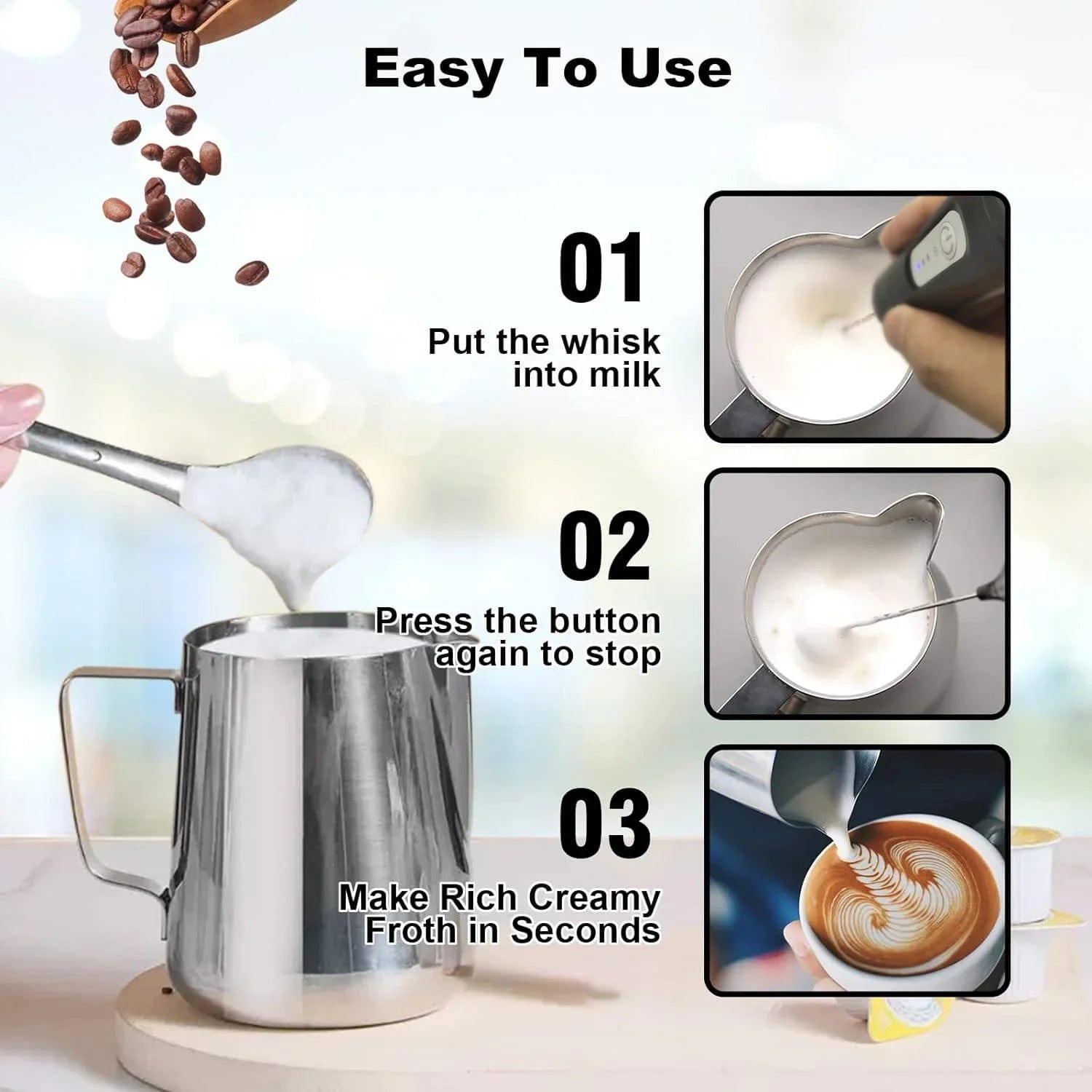 Easy To Use

01

Put the whisk into milk

02

Press the button again to stop

03

Make Rich Creamy Froth in Seconds