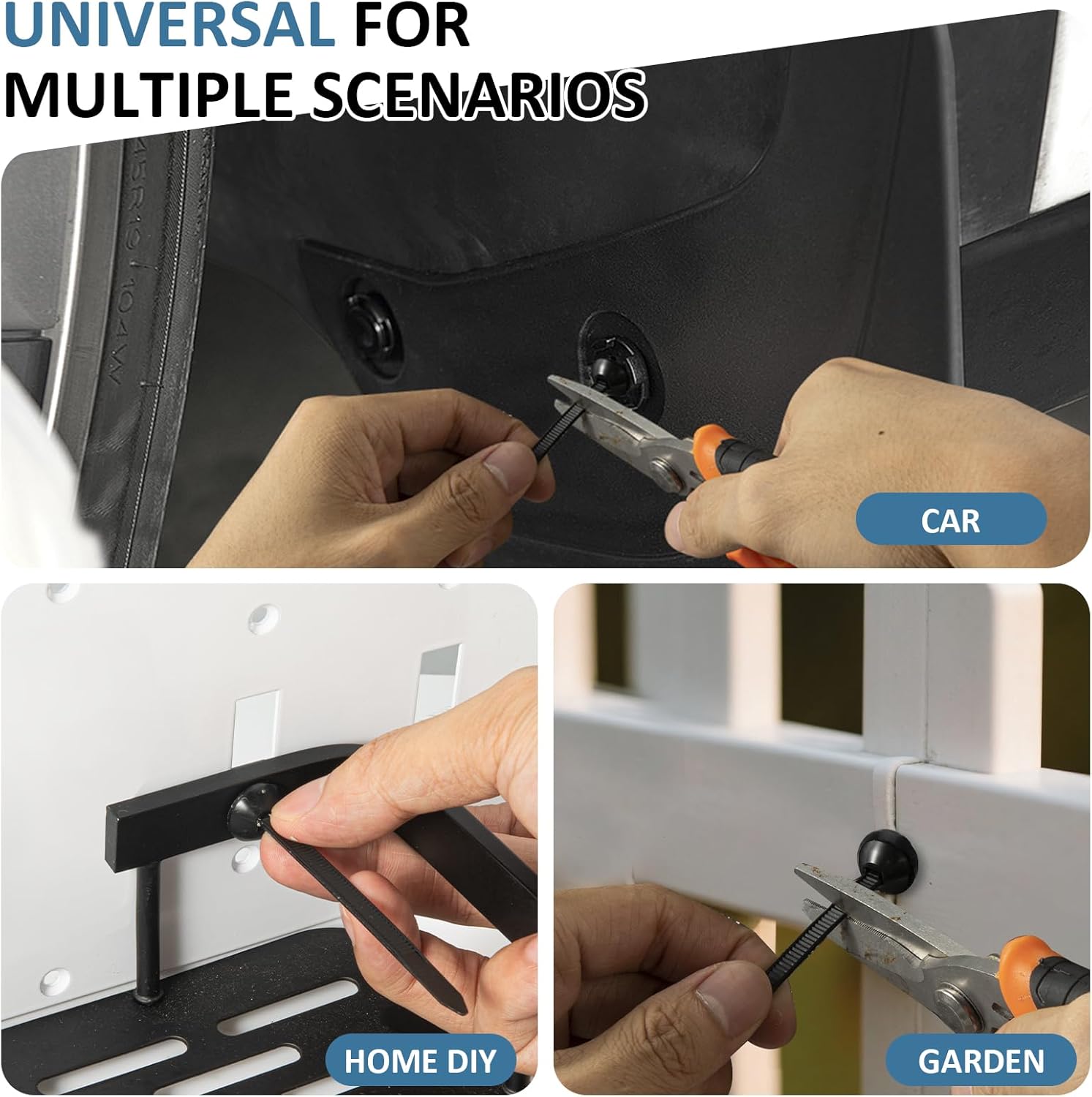 UNIVERSAL FOR MULTIPLE SCENARIOS

CAR

HOME DIY

GARDEN