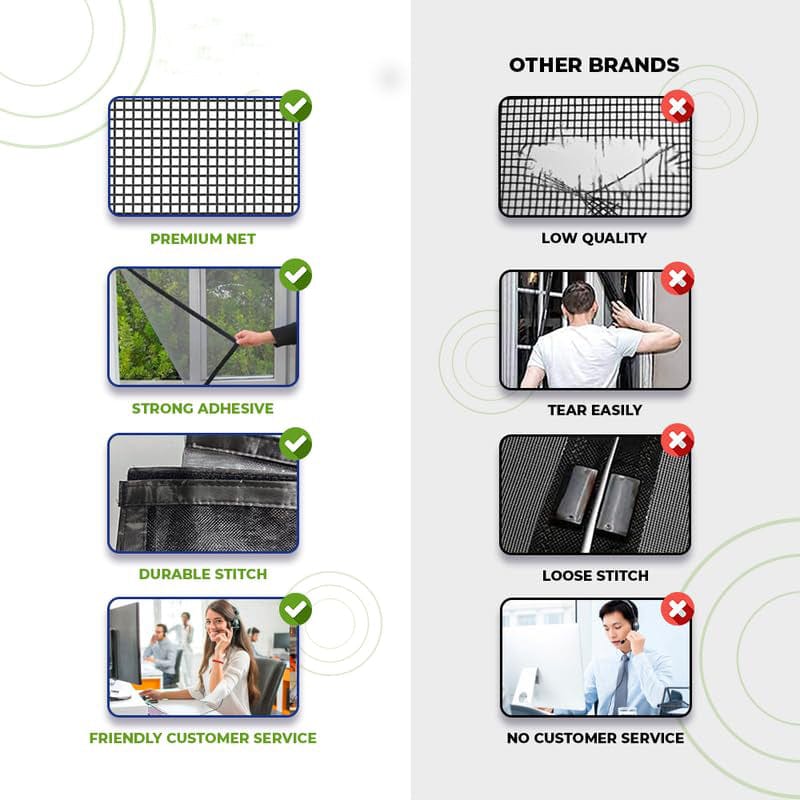 PREMIUM NET

STRONG ADHESIVE

DURABLE STITCH

FRIENDLY CUSTOMER SERVICE

OTHER BRANDS

LOW QUALITY

TEAR EASILY

LOOSE STITCH

NO CUSTOMER SERVICE