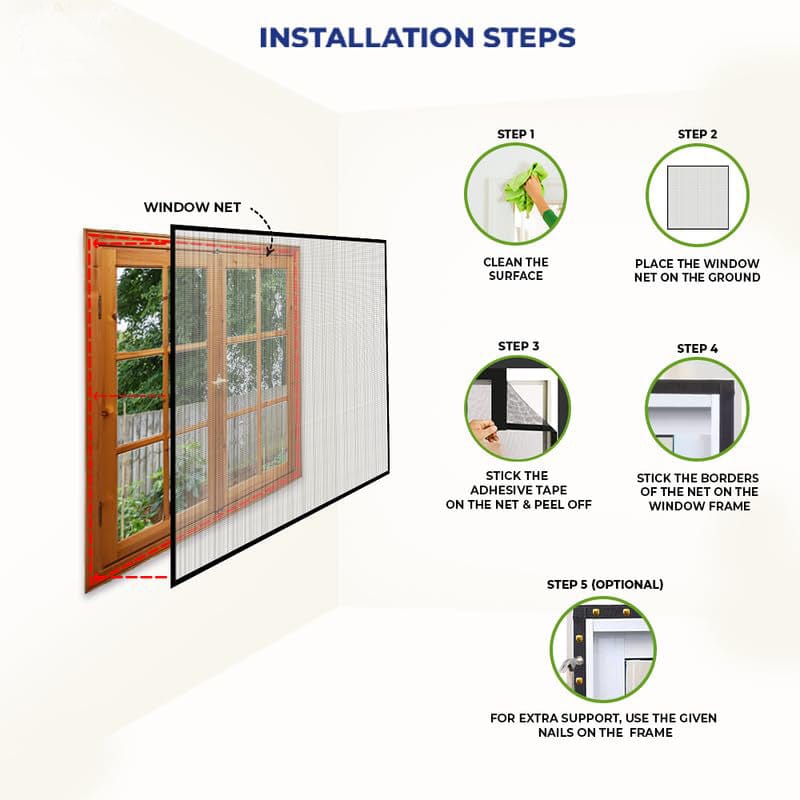 INSTALLATION STEPS

WINDOW NET

STEP 1

CLEAN THE SURFACE

STEP 2

PLACE THE WINDOW NET ON THE GROUND

STEP 3

STICK THE ADHESIVE TAPE ON THE NET & PEEL OFF

STEP 4

STICK THE BORDERS OF THE NET ON THE WINDOW FRAME

STEP 5 (OPTIONAL)

FOR EXTRA SUPPORT, USE THE GIVEN NAILS ON THE FRAME