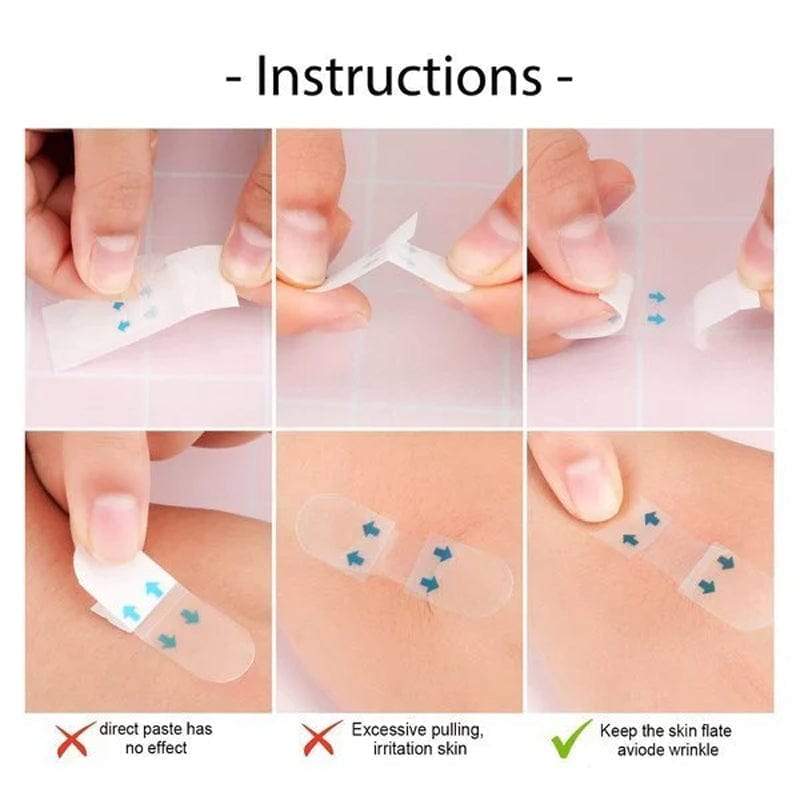 - Instructions -

direct paste has no effect

Excessive pulling, irritation skin

Keep the skin flate aviode wrinkle