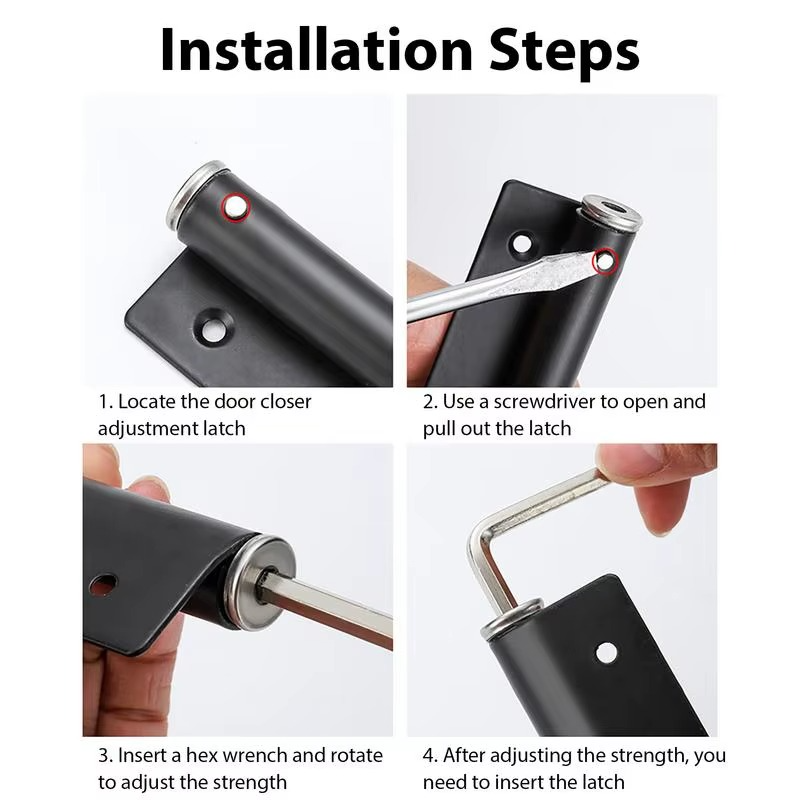 Installation Steps

1. Locate the door closer adjustment latch

2. Use a screwdriver to open and pull out the latch

3. Insert a hex wrench and rotate to adjust the strength

4. After adjusting the strength, you need to insert the latch