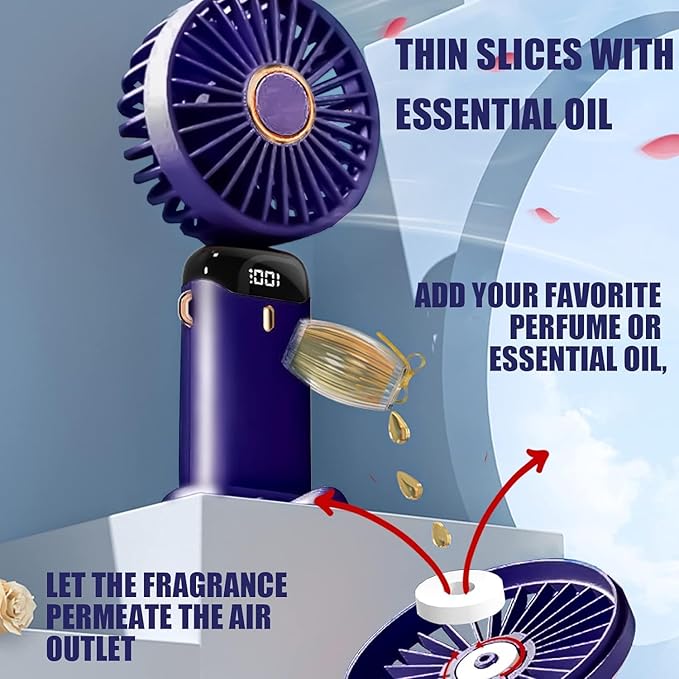 THIN SLICES WITH ESSENTIAL OIL

100

ADD YOUR FAVORITE PERFUME OR ESSENTIAL OIL,

LET THE FRAGRANCE PERMEATE THE AIR OUTLET