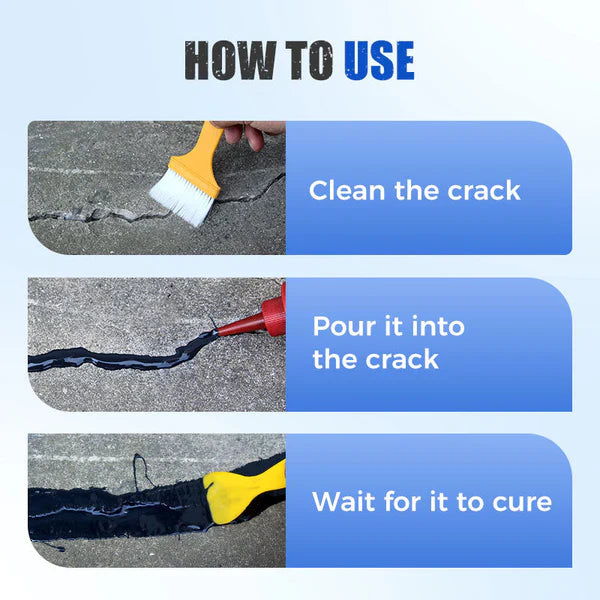 HOW TO USE

Clean the crack

Pour it into the crack

Wait for it to cure