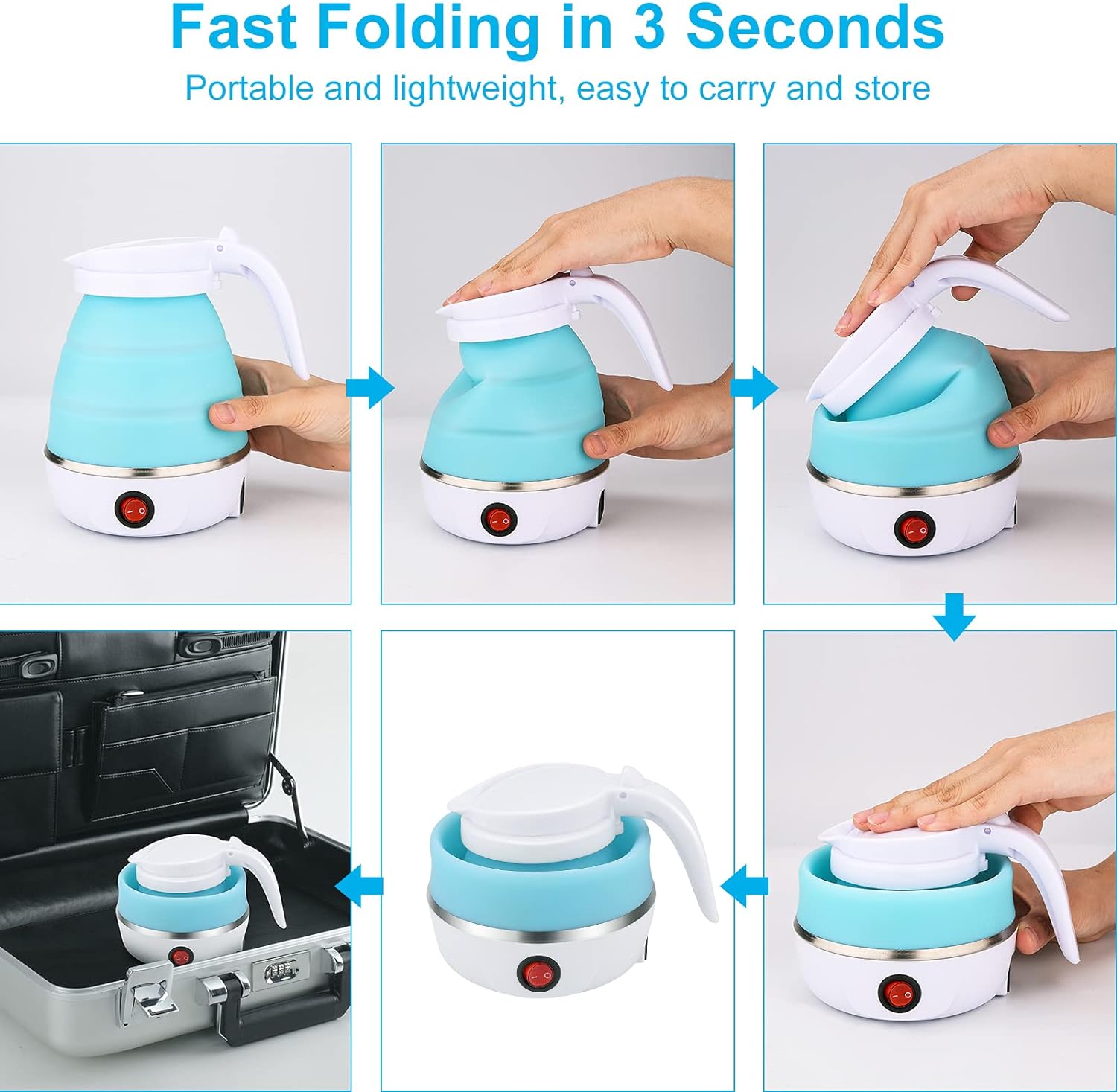 Fast Folding in 3 Seconds

Portable and lightweight, easy to carry and store