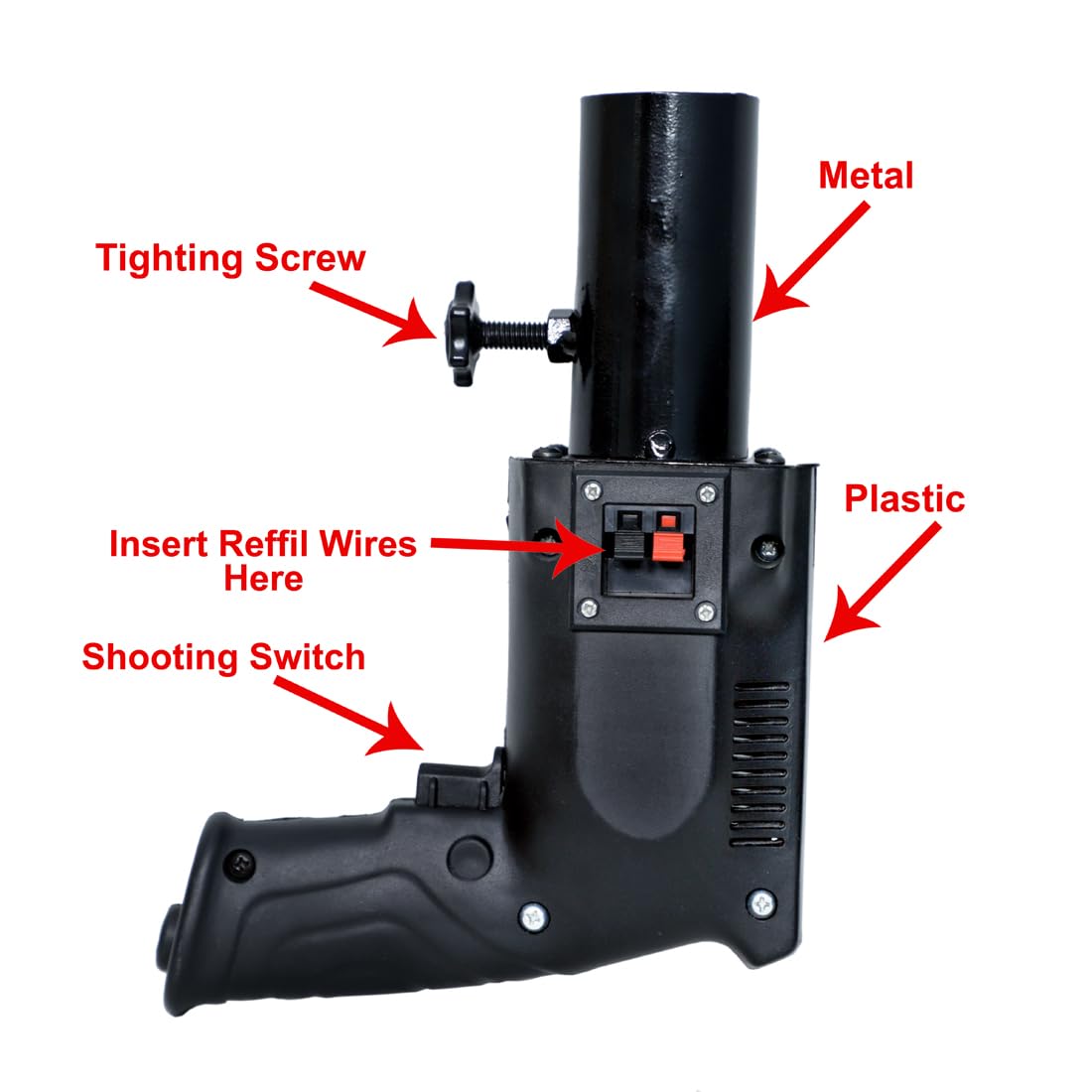 Metal

Tighting Screw

Plastic

Insert Reffil Wires Here

Shooting Switch