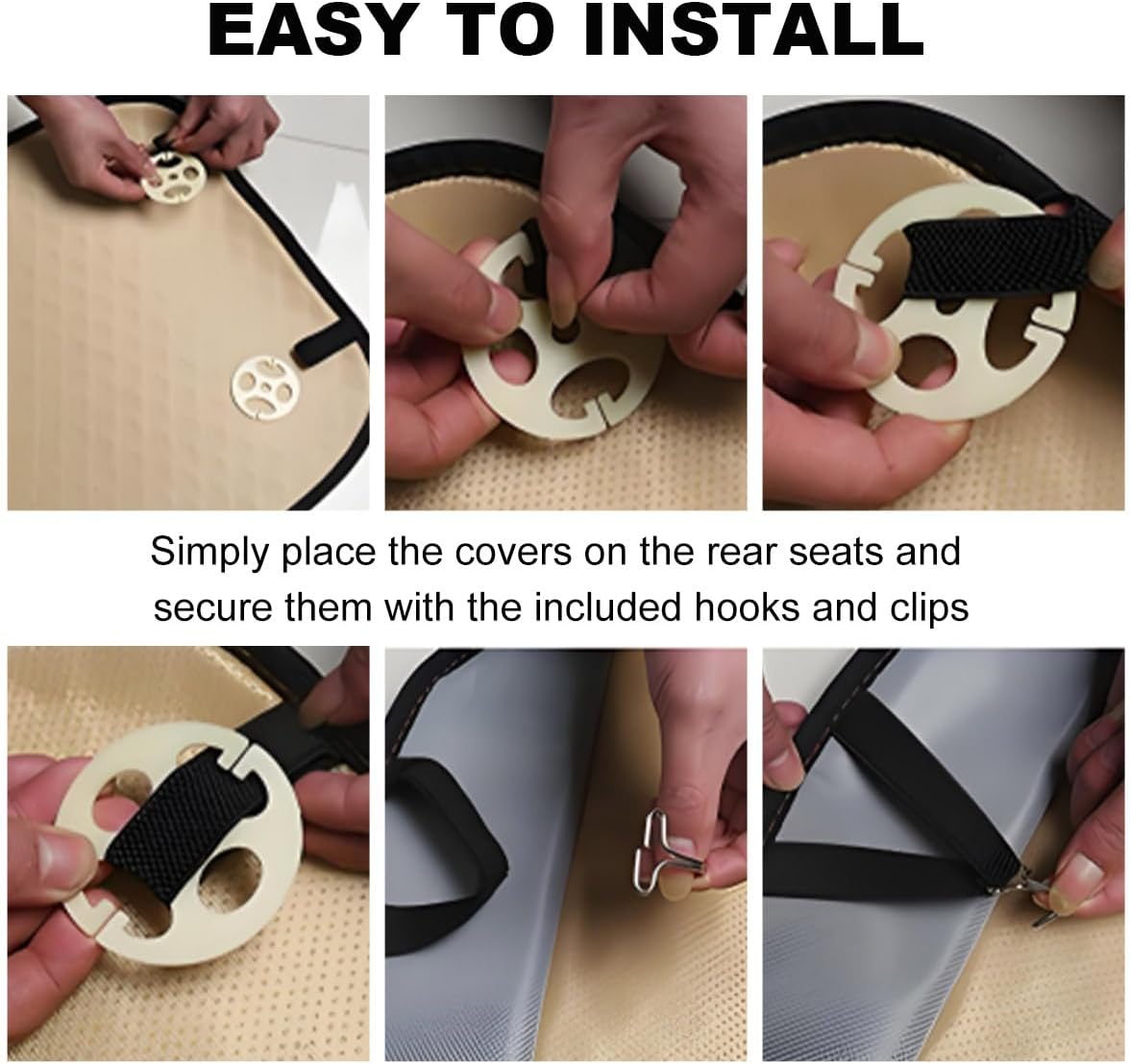 EASY TO INSTALL

Simply place the covers on the rear seats and secure them with the included hooks and clips