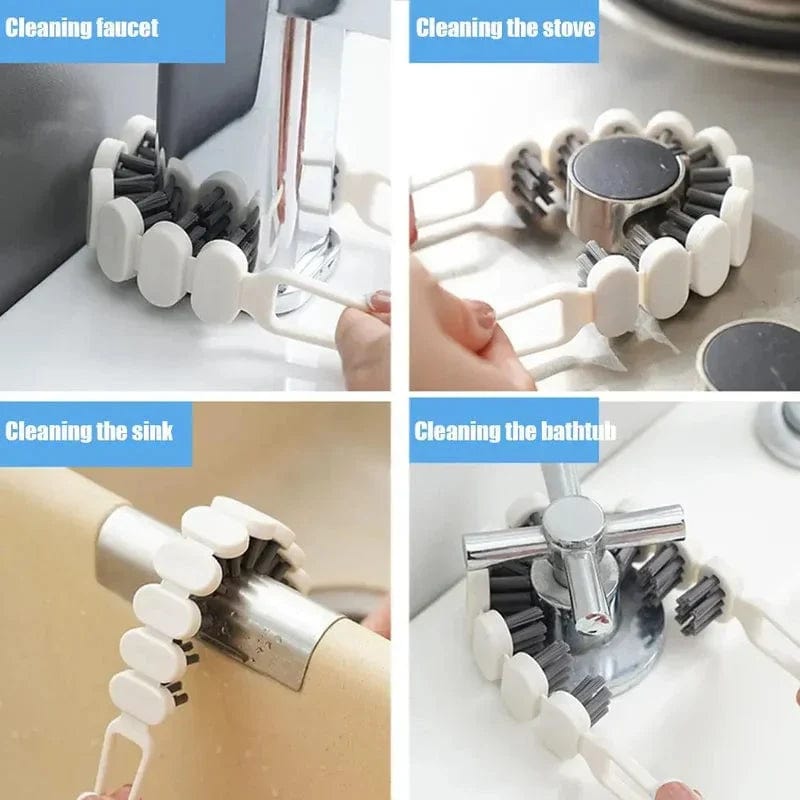 Cleaning faucet

Cleaning the stove

Cleaning the sink

Cleaning the bathtub