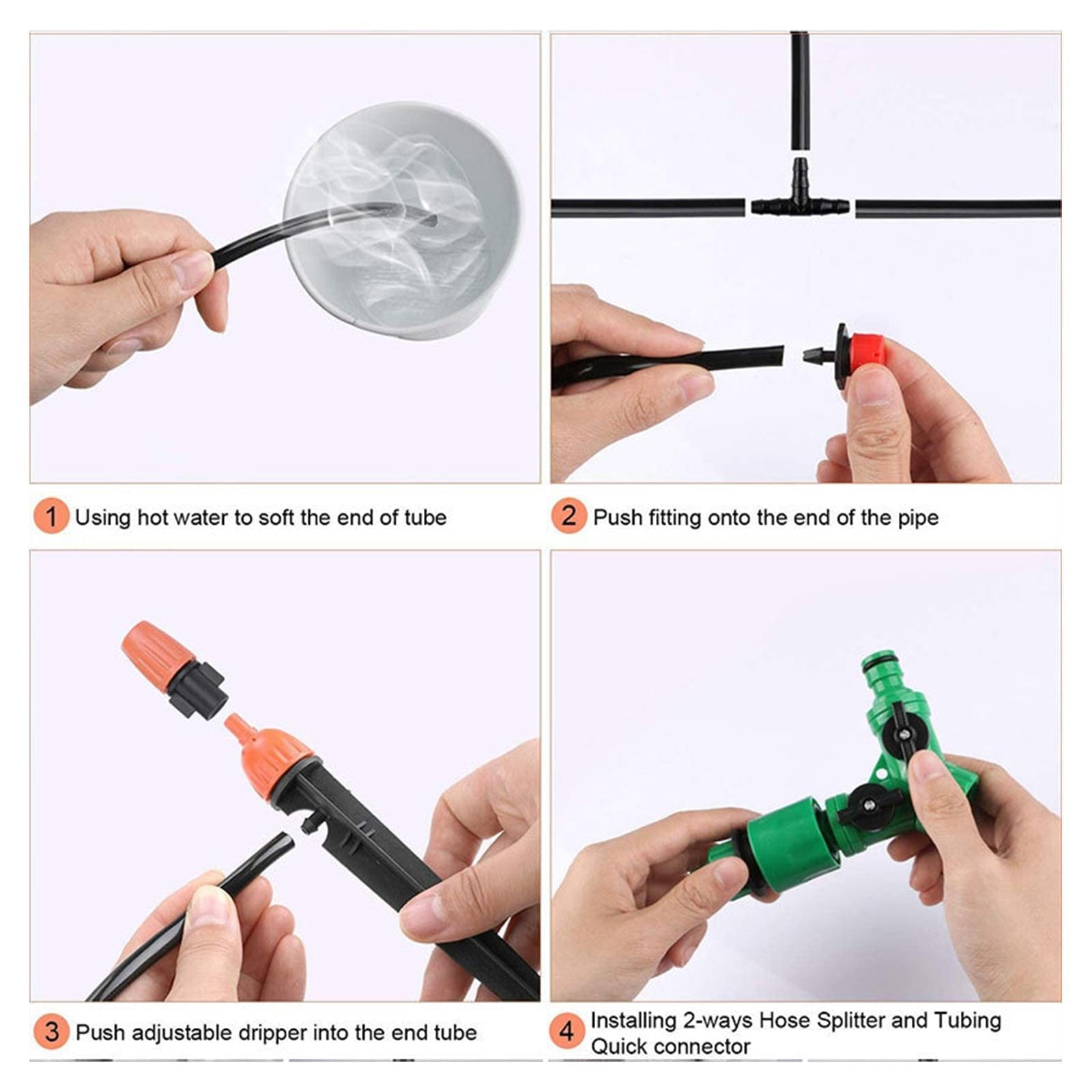 1 Using hot water to soft the end of tube

2 Push fitting onto the end of the pipe

3 Push adjustable dripper into the end tube

4 Installing 2-ways Hose Splitter and Tubing Quick connector