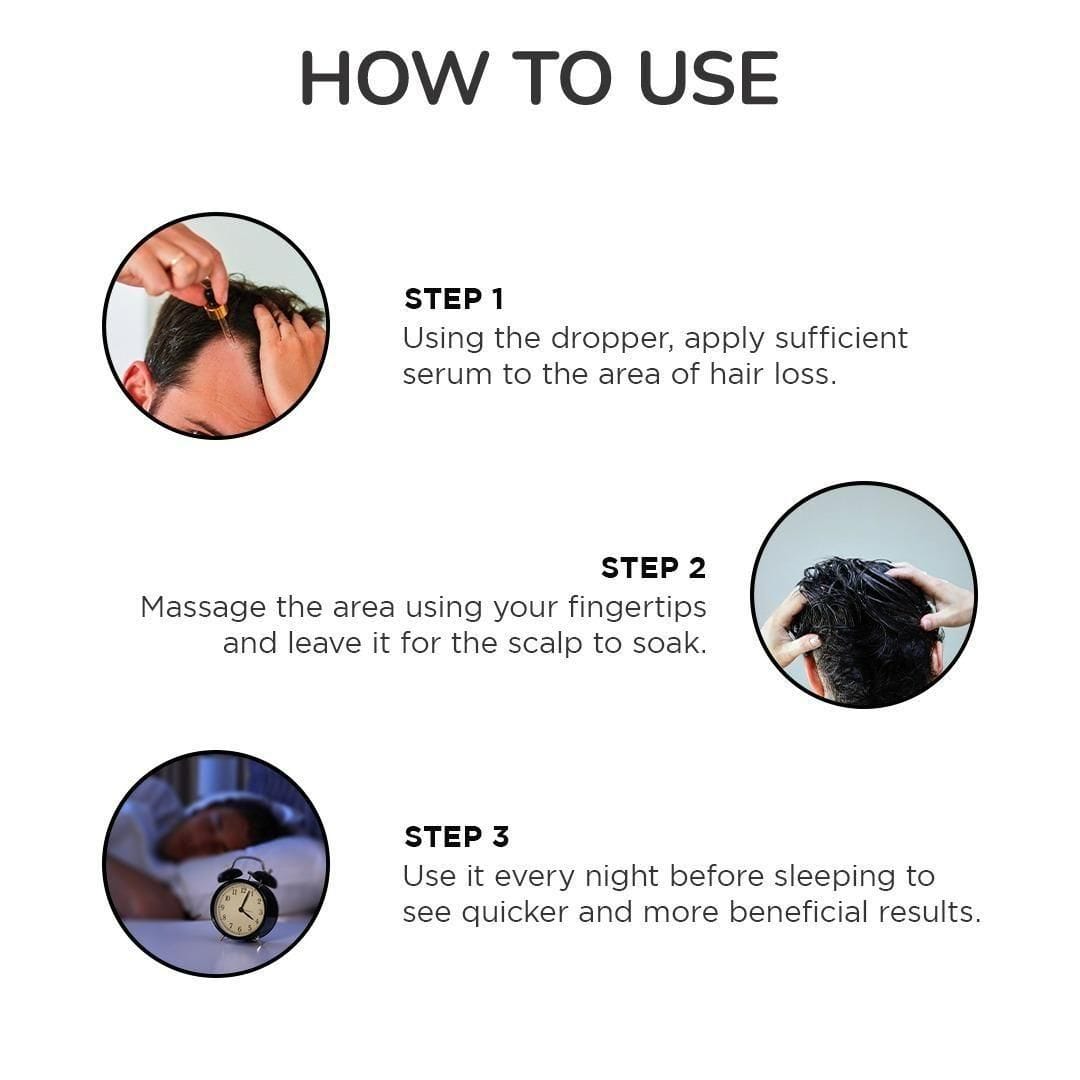 HOW TO USE

STEP 1
Using the dropper, apply sufficient serum to the area of hair loss.

STEP 2
Massage the area using your fingertips and leave it for the scalp to soak.

STEP 3
Use it every night before sleeping to see quicker and more beneficial results.